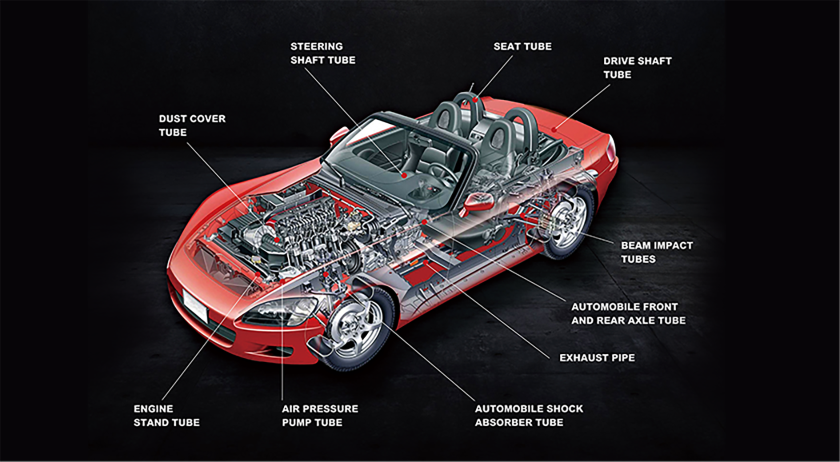 STEERING SHAFT TUBE

SEAT TUBE

DRIVE SHAFT TUBE

DUST COVER TUBE

BEAM IMPACT TUBES

AUTOMOBILE FRONT AND REAR AXLE TUBE

EXHAUST PIPE

ENGINE STAND TUBE

AIR PRESSURE PUMP TUBE

AUTOMOBILE SHOCK ABSORBER TUBE