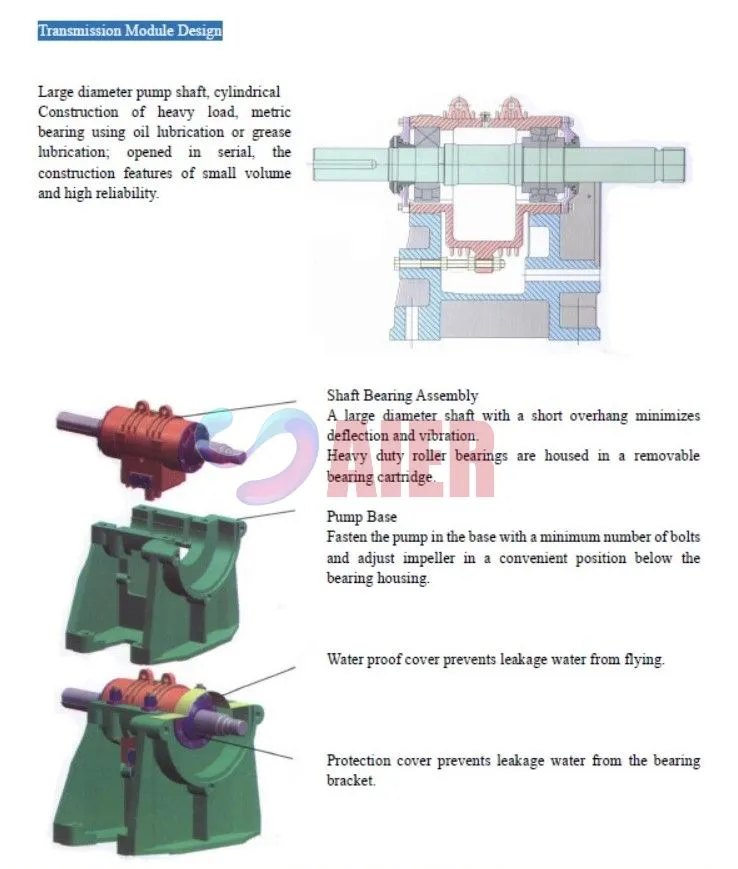 Transmission Module Design

Large diameter pump shaft, cylindrical Construction of heavy load, metric bearing using oil lubrication or grease lubrication; opened in serial, the construction features of small volume and high reliability.

Shaft Bearing Assembly
A large diameter shaft with a short overhang minimizes deflection and vibration.
Heavy duty roller bearings are housed in a removable bearing cartridge.

AIER

Pump Base
Fasten the pump in the base with a minimum number of bolts and adjust impeller in a convenient position below the bearing housing.

Water proof cover prevents leakage water from flying.

Protection cover prevents leakage water from the bearing bracket.