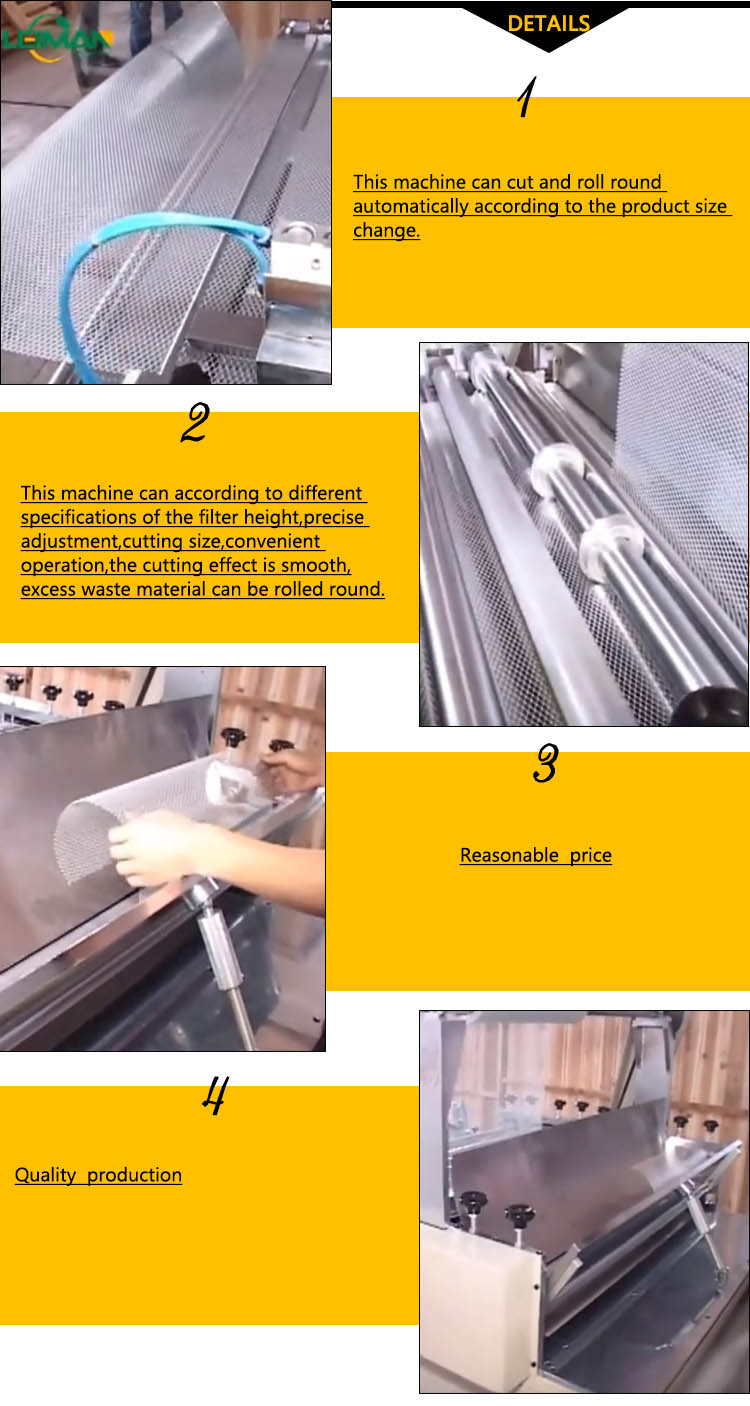 LEMAN

DETAILS

1

This machine can cut and roll round automatically according to the product size change.

2

This machine can according to different specifications of the filter height,precise adjustment,cutting size,convenient operation,the cutting effect is smooth, excess waste material can be rolled round.

3

Reasonable price

4

Quality production