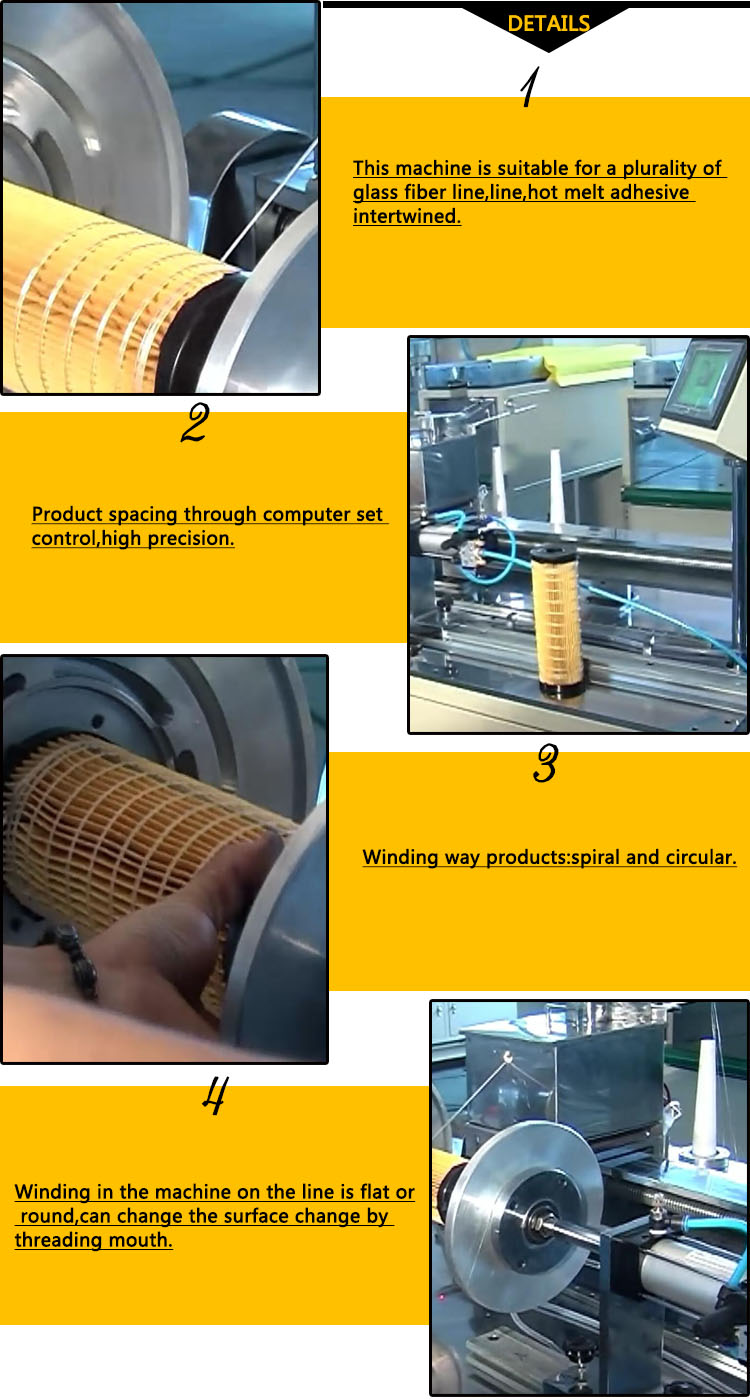 DETAILS

1

This machine is suitable for a plurality of glass fiber line,line,hot melt adhesive intertwined.

2

Product spacing through computer set control,high precision.

3

Winding way products:spiral and circular.

4

Winding in the machine on the line is flat or round,can change the surface change by threading mouth.