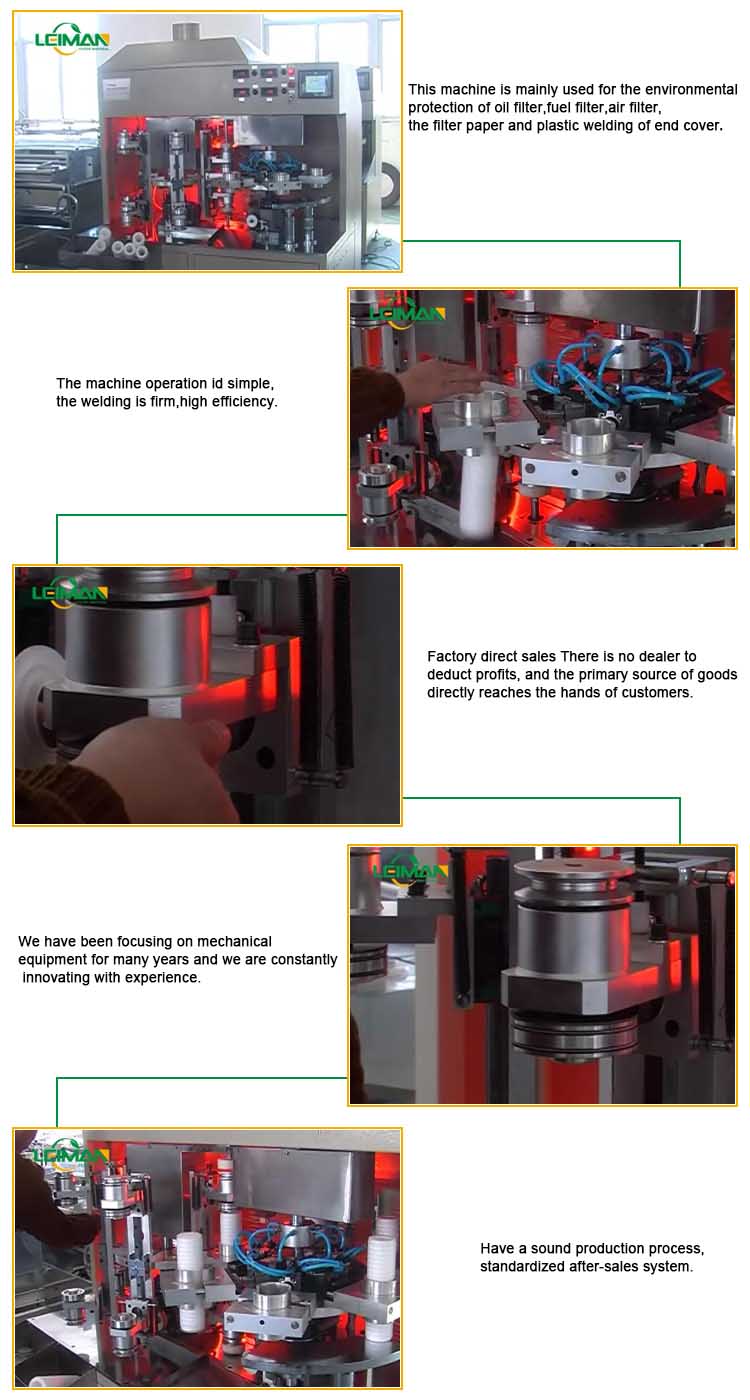 LEIMAN

This machine is mainly used for the environmental protection of oil filter,fuel filter,air filter, the filter paper and plastic welding of end cover.

LEIMAN

The machine operation id simple, the welding is firm,high efficiency.

LEIMAN

Factory direct sales There is no dealer to deduct profits, and the primary source of goods directly reaches the hands of customers.

LEIMAN

We have been focusing on mechanical equipment for many years and we are constantly innovating with experience.

LEIMAN

Have a sound production process, standardized after-sales system.