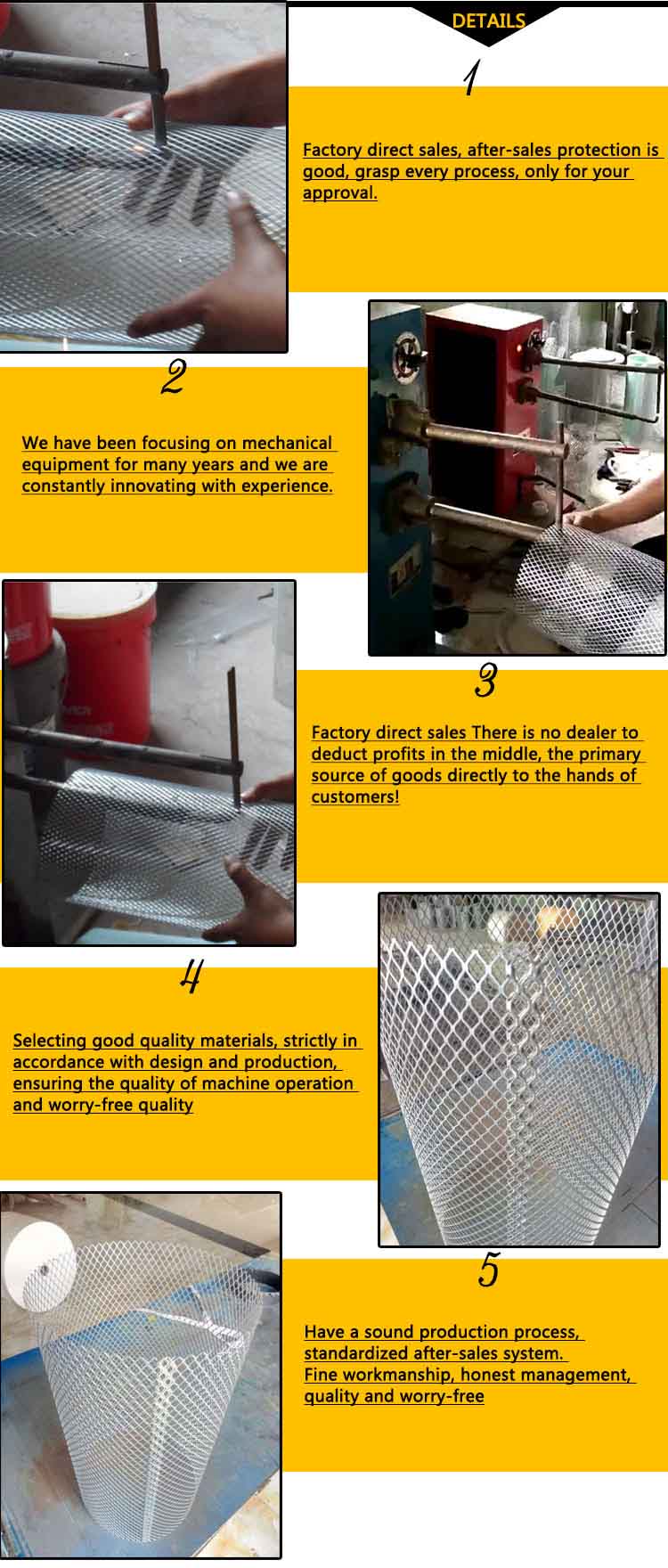 DETAILS

1

Factory direct sales, after-sales protection is good, grasp every process, only for your approval.

2

We have been focusing on mechanical equipment for many years and we are constantly innovating with experience.

3

Factory direct sales There is no dealer to deduct profits in the middle, the primary source of goods directly to the hands of customers!

4

Selecting good quality materials, strictly in accordance with design and production, ensuring the quality of machine operation and worry-free quality

5

Have a sound production process, standardized after-sales system.
Fine workmanship, honest management, quality and worry-free