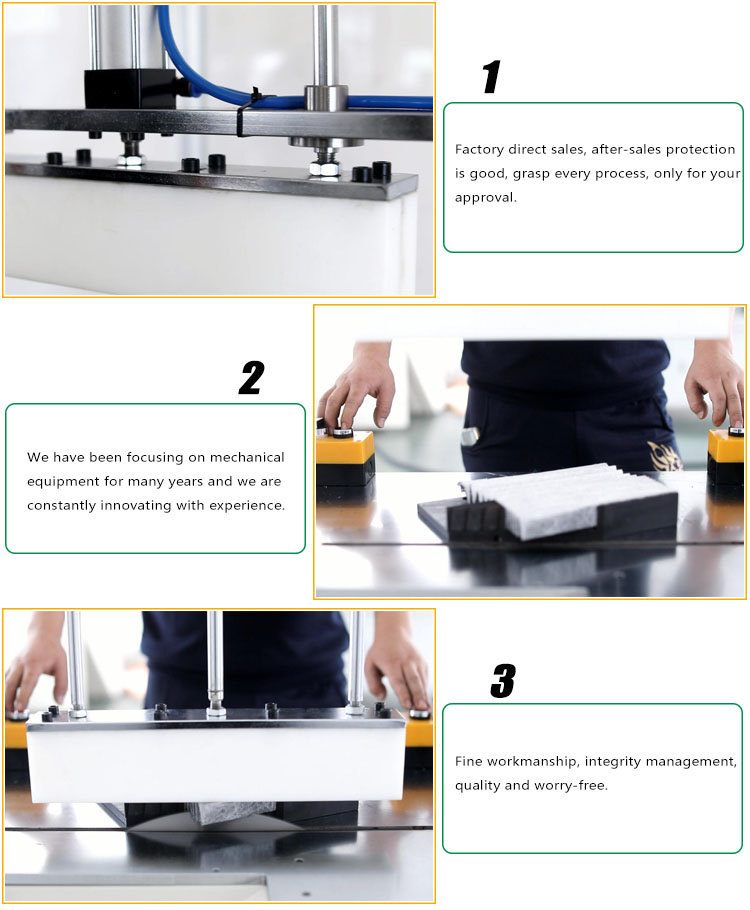 1

Factory direct sales, after-sales protection is good, grasp every process, only for your approval.

2

We have been focusing on mechanical equipment for many years and we are constantly innovating with experience.

3

Fine workmanship, integrity management, quality and worry-free.