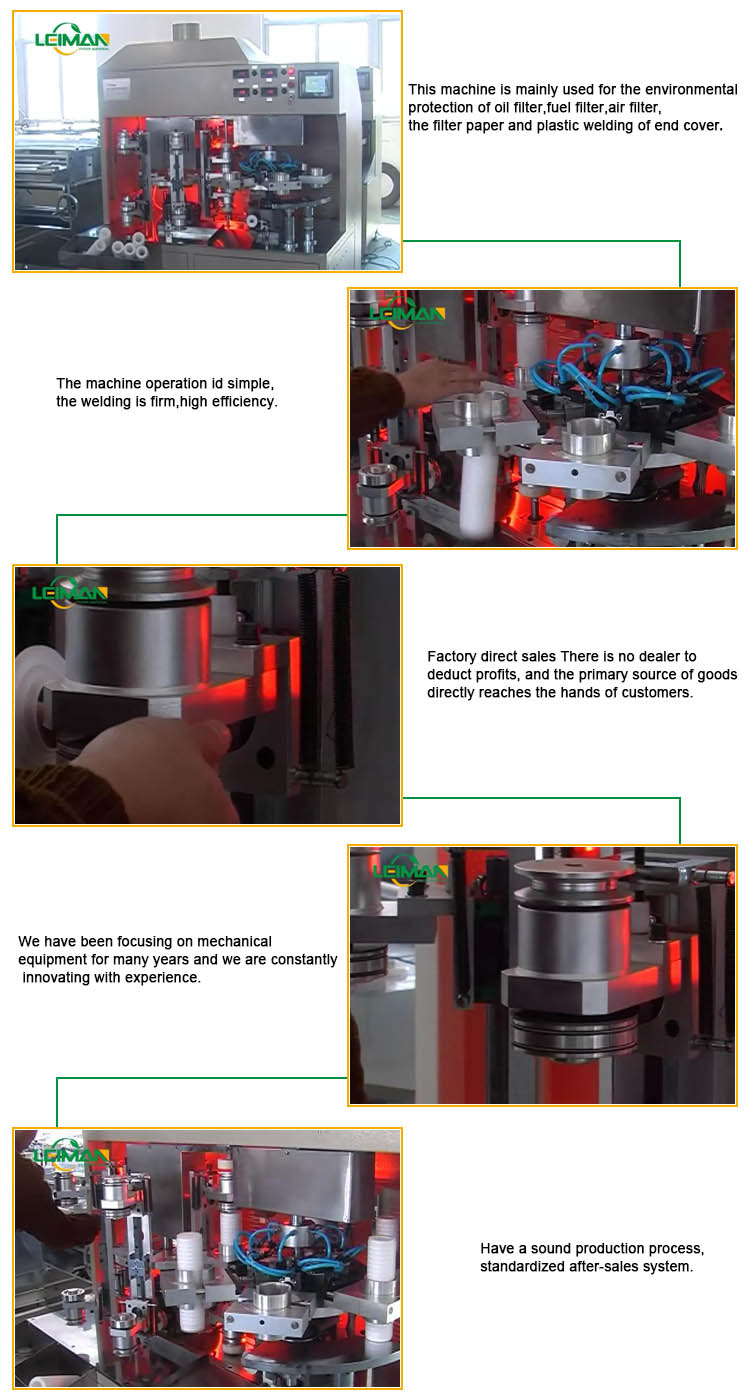 LEIMAN

This machine is mainly used for the environmental protection of oil filter,fuel filter,air filter, the filter paper and plastic welding of end cover.

LEIMAN

The machine operation id simple, the welding is firm,high efficiency.

LEIMAN

Factory direct sales There is no dealer to deduct profits, and the primary source of goods directly reaches the hands of customers.

LEIMAN

We have been focusing on mechanical equipment for many years and we are constantly innovating with experience.

LEIMAN

Have a sound production process, standardized after-sales system.