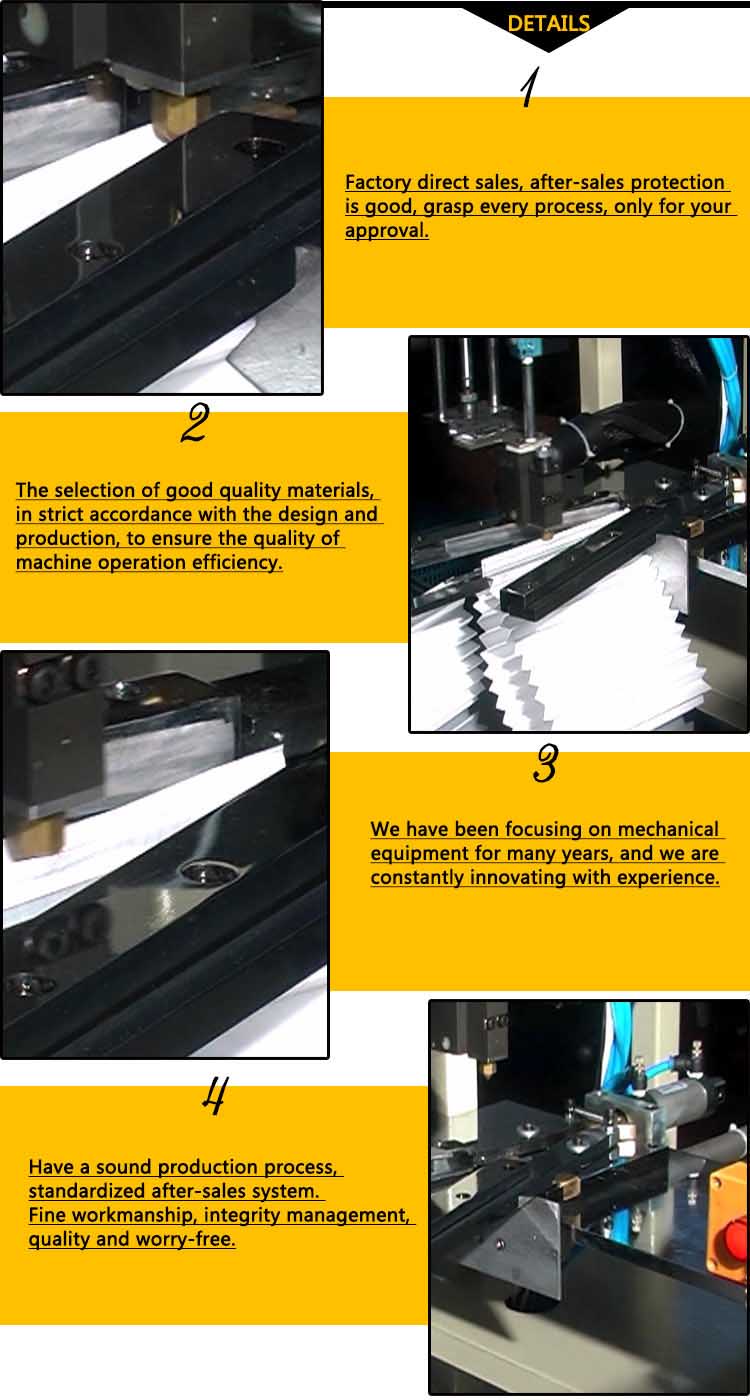 DETAILS

1

Factory direct sales, after-sales protection is good, grasp every process, only for your approval.

2

The selection of good quality materials, in strict accordance with the design and production, to ensure the quality of machine operation efficiency.

3

We have been focusing on mechanical equipment for many years, and we are constantly innovating with experience.

4

Have a sound production process, standardized after-sales system.
Fine workmanship, integrity management, quality and worry-free.