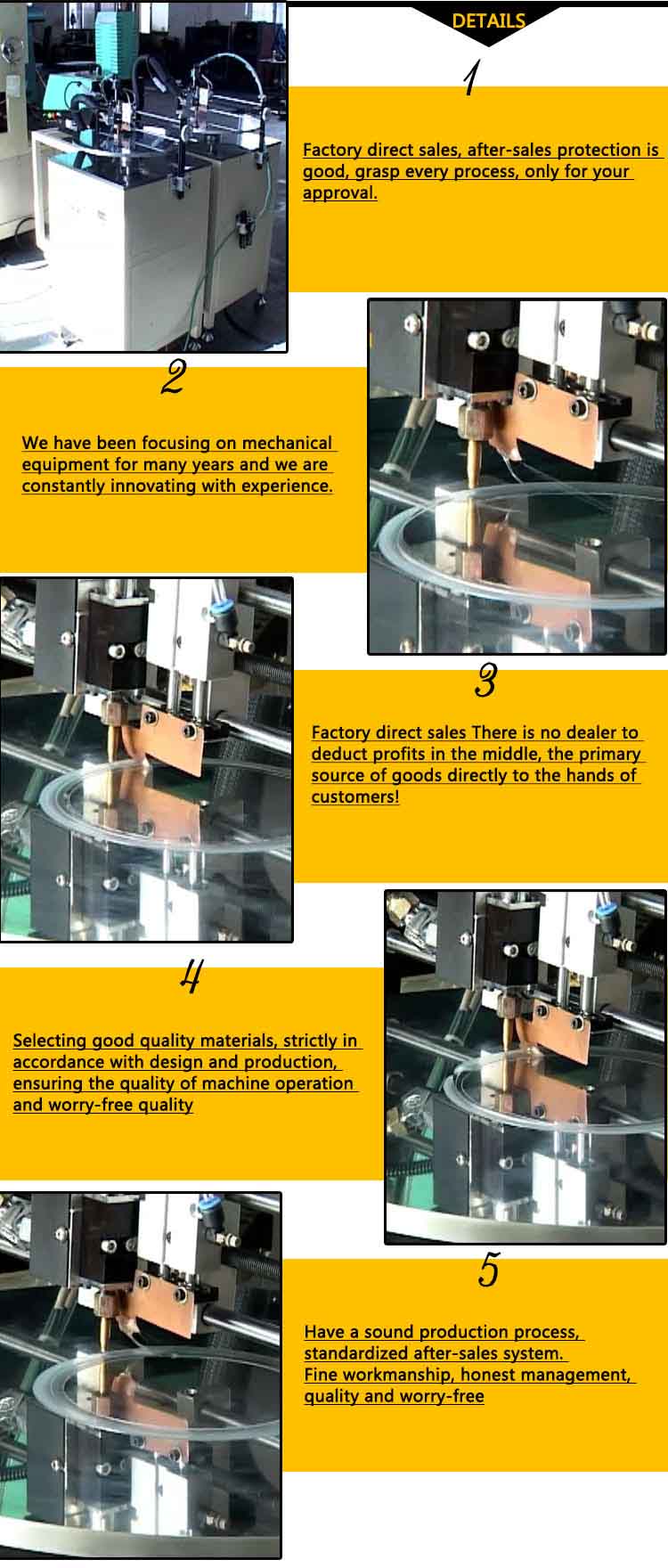 DETAILS

1

Factory direct sales, after-sales protection is good, grasp every process, only for your approval.

2

We have been focusing on mechanical equipment for many years and we are constantly innovating with experience.

3

Factory direct sales There is no dealer to deduct profits in the middle, the primary source of goods directly to the hands of customers!

4

Selecting good quality materials, strictly in accordance with design and production, ensuring the quality of machine operation and worry-free quality

5

Have a sound production process, standardized after-sales system.
Fine workmanship, honest management, quality and worry-free