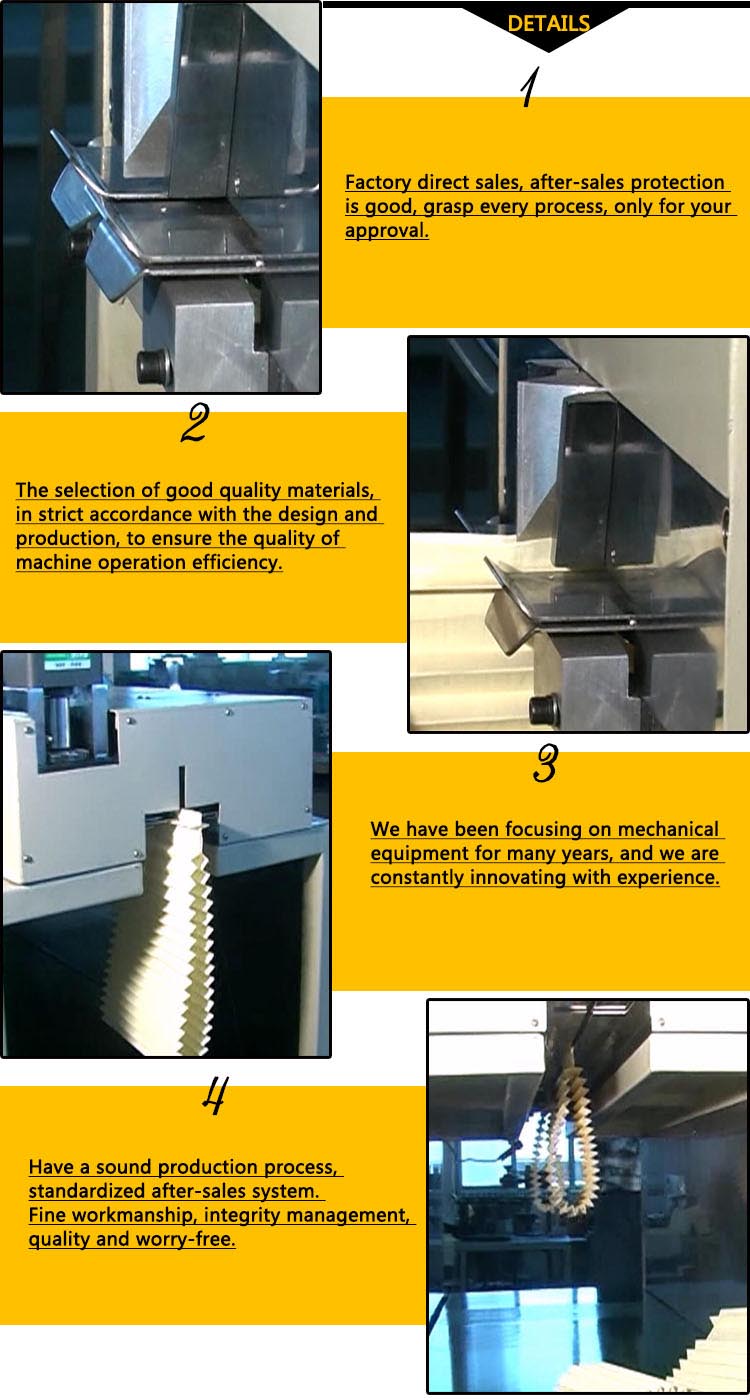 DETAILS

1

Factory direct sales, after-sales protection is good, grasp every process, only for your approval.

2

The selection of good quality materials, in strict accordance with the design and production, to ensure the quality of machine operation efficiency.

3

We have been focusing on mechanical equipment for many years, and we are constantly innovating with experience.

4

Have a sound production process, standardized after-sales system.
Fine workmanship, integrity management, quality and worry-free.