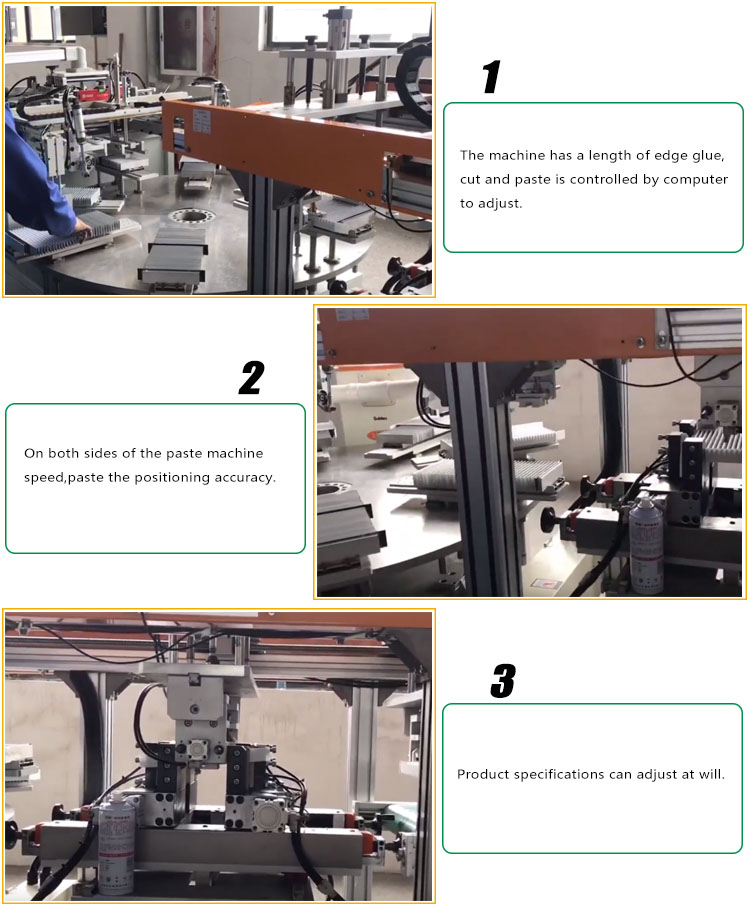 1

The machine has a length of edge glue, cut and paste is controlled by computer to adjust.

2

On both sides of the paste machine speed,paste the positioning accuracy.

3

Product specifications can adjust at will.