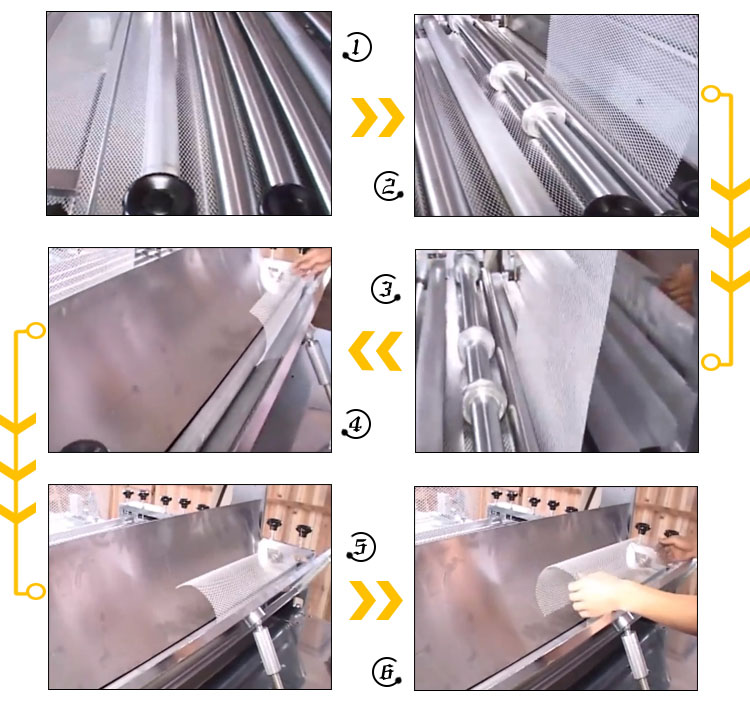 1
2
3
4
5
6