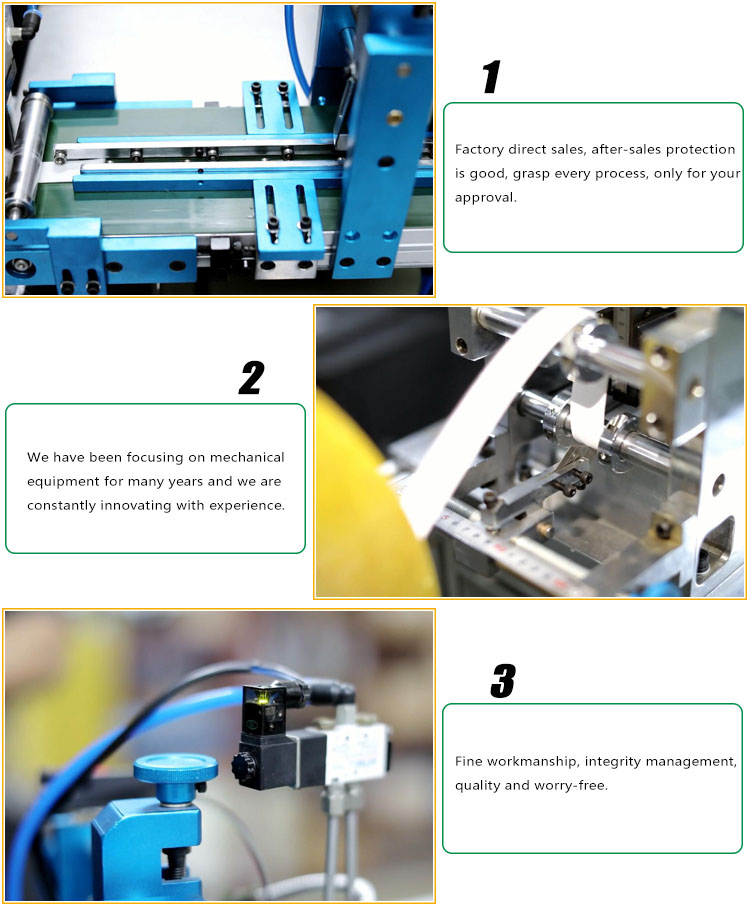 1

Factory direct sales, after-sales protection is good, grasp every process, only for your approval.

2

We have been focusing on mechanical equipment for many years and we are constantly innovating with experience.

3

Fine workmanship, integrity management, quality and worry-free.