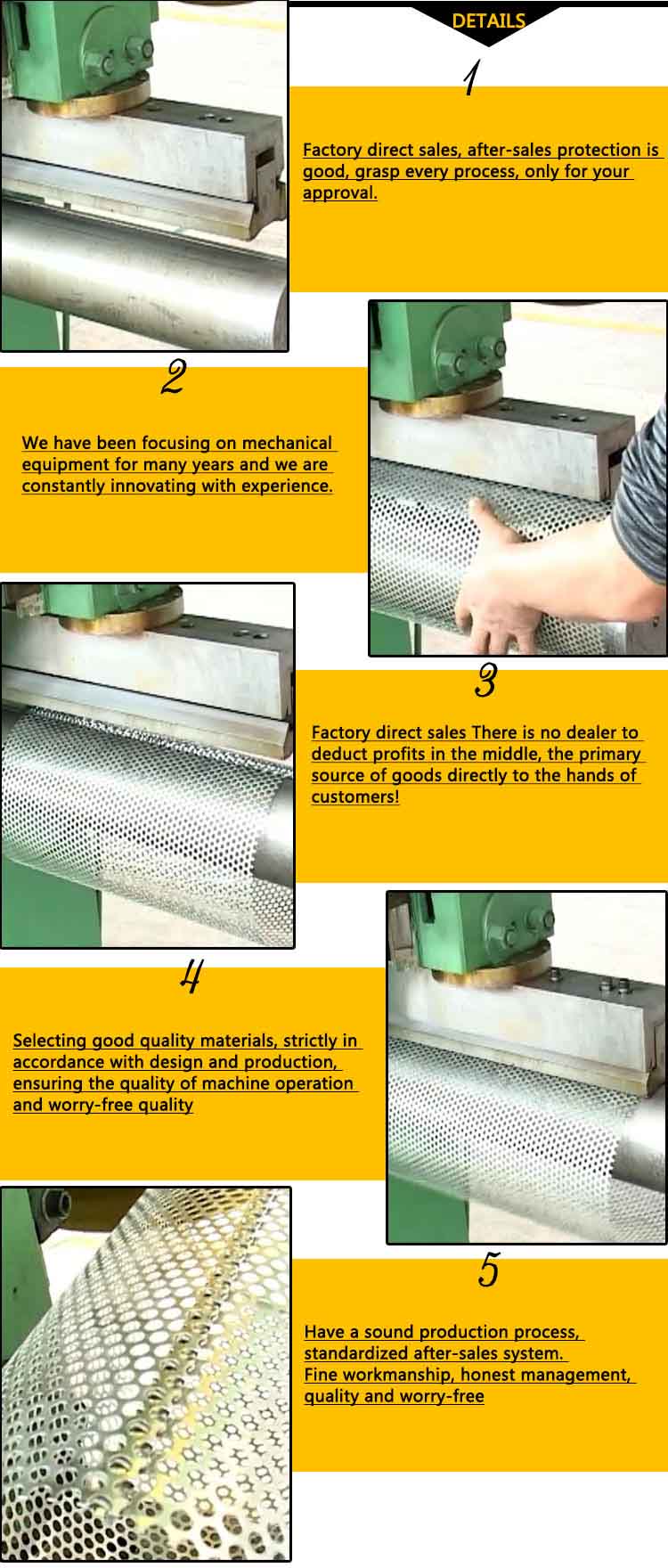 DETAILS

1

Factory direct sales, after-sales protection is good, grasp every process, only for your approval.

2

We have been focusing on mechanical equipment for many years and we are constantly innovating with experience.

3

Factory direct sales There is no dealer to deduct profits in the middle, the primary source of goods directly to the hands of customers!

4

Selecting good quality materials, strictly in accordance with design and production, ensuring the quality of machine operation and worry-free quality

5

Have a sound production process, standardized after-sales system.
Fine workmanship, honest management, quality and worry-free