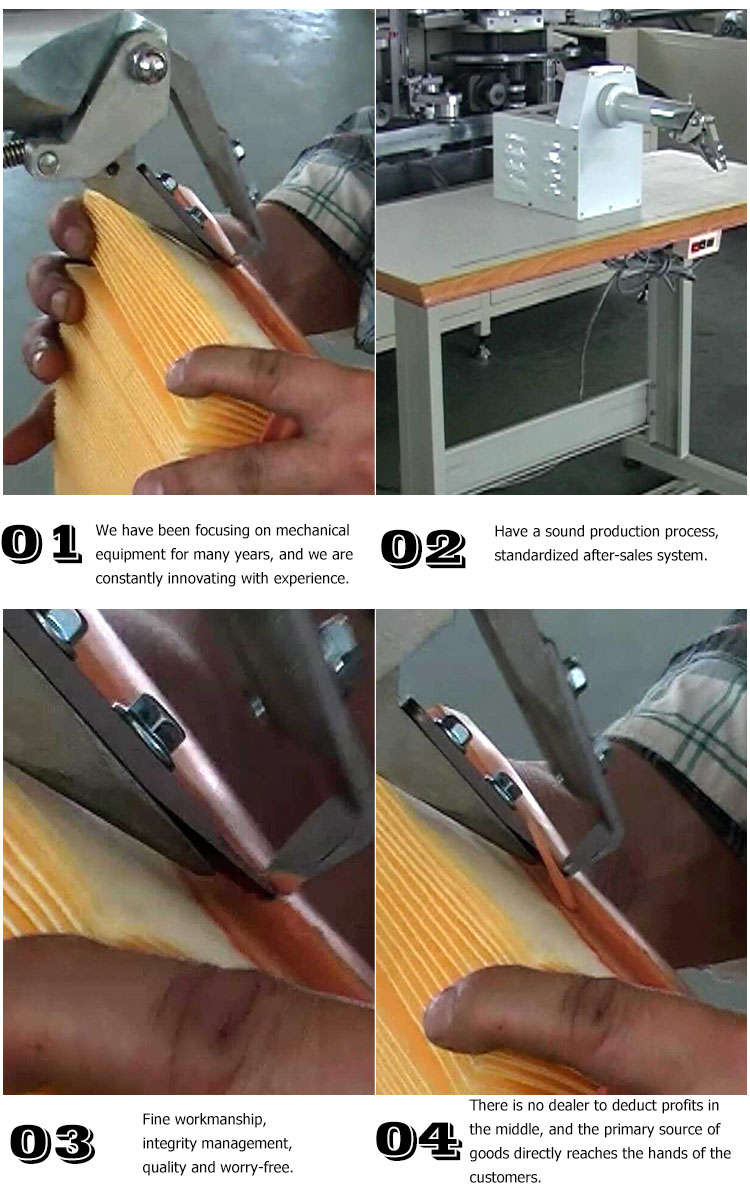 01 We have been focusing on mechanical equipment for many years, and we are constantly innovating with experience.

02 Have a sound production process, standardized after-sales system.

03 Fine workmanship, integrity management, quality and worry-free.

04 There is no dealer to deduct profits in the middle, and the primary source of goods directly reaches the hands of the customers.