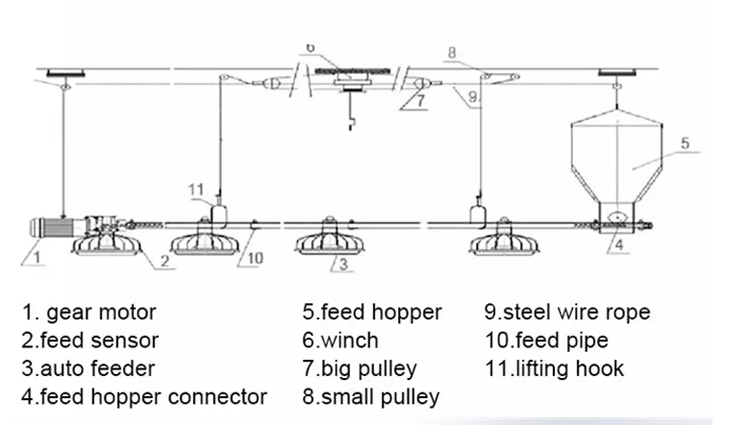 6
8
7
9
5
11
1
2
10
3
4

1. gear motor
2.feed sensor
3.auto feeder
4.feed hopper connector

5.feed hopper
6.winch
7.big pulley
8.small pulley

9.steel wire rope
10.feed pipe
11.lifting hook