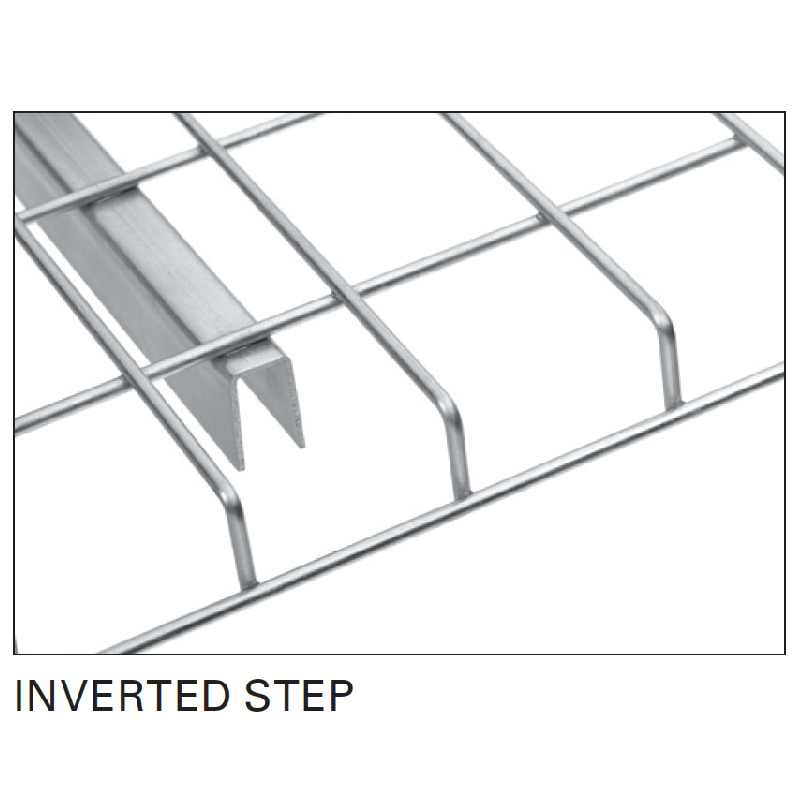 INVERTED STEP