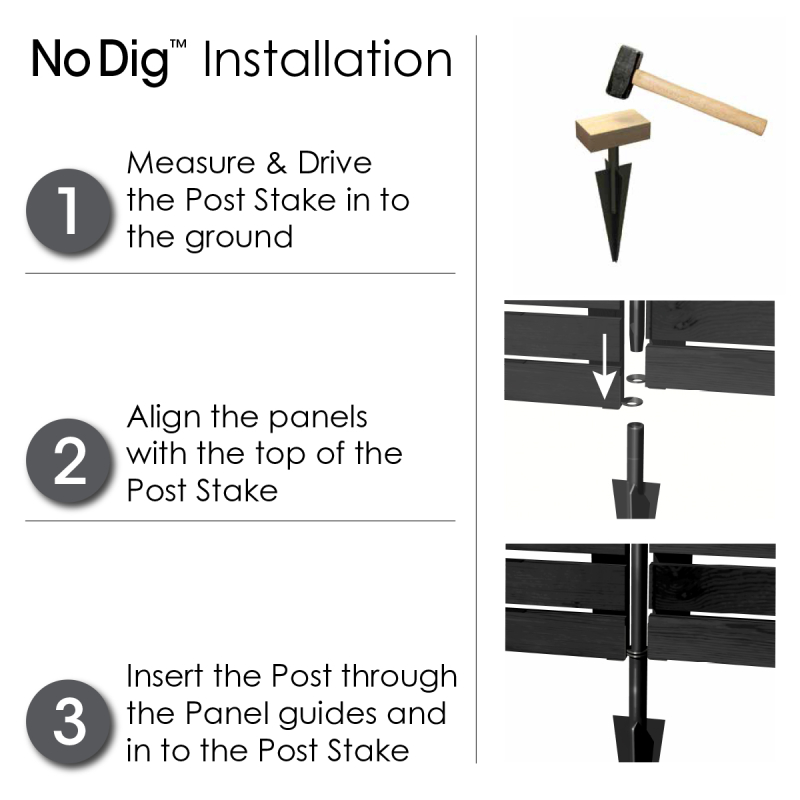 No Dig™ Installation

1 Measure & Drive the Post Stake in to the ground

2 Align the panels with the top of the Post Stake

3 Insert the Post through the Panel guides and in to the Post Stake