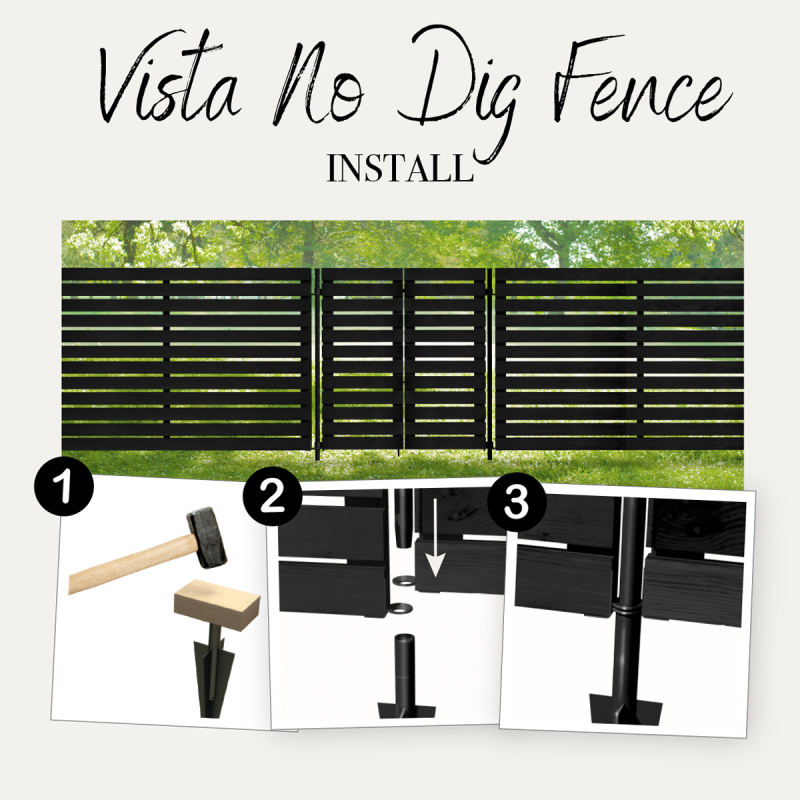 Vista No Dig Fence
INSTALL

1

2

3