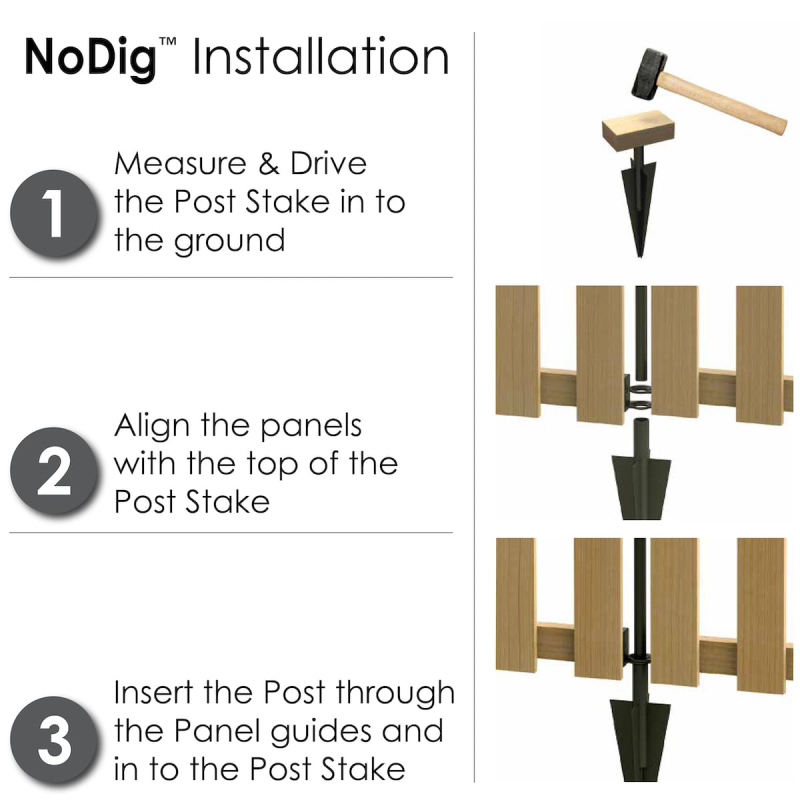 NoDig™ Installation

1 Measure & Drive the Post Stake in to the ground

2 Align the panels with the top of the Post Stake

3 Insert the Post through the Panel guides and in to the Post Stake