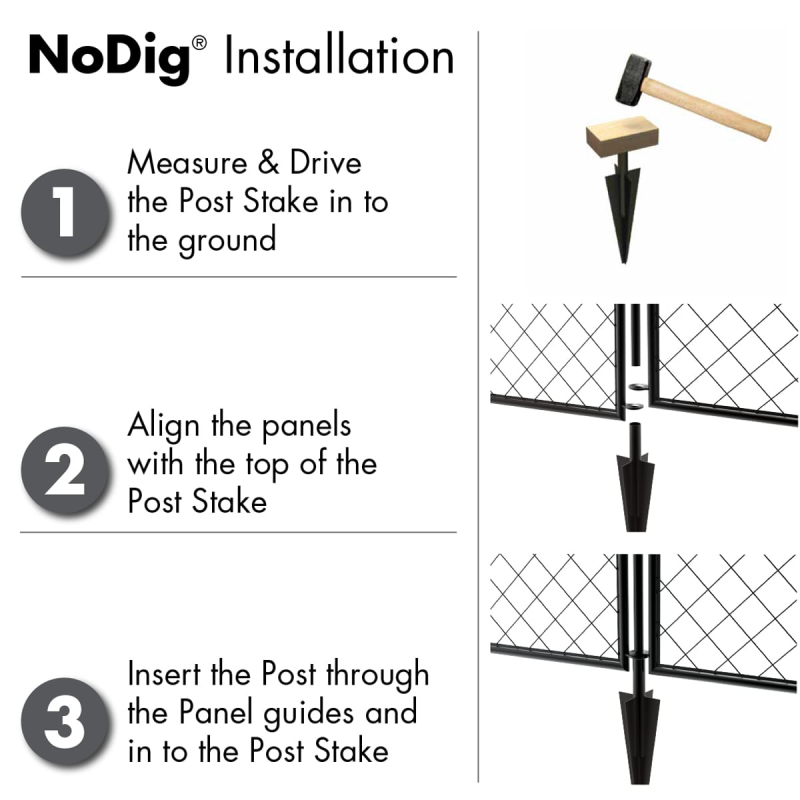 NoDig® Installation

1 Measure & Drive the Post Stake in to the ground

2 Align the panels with the top of the Post Stake

3 Insert the Post through the Panel guides and in to the Post Stake