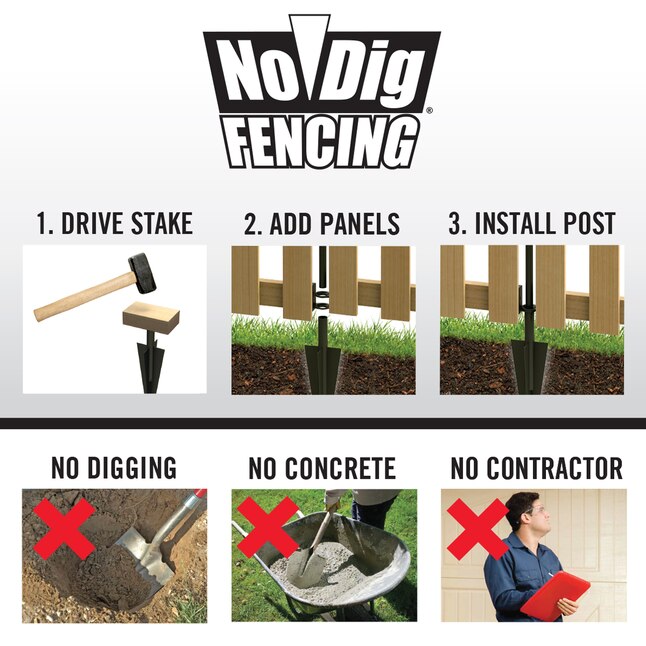 No Dig FENCING®

1. DRIVE STAKE

2. ADD PANELS

3. INSTALL POST

NO DIGGING

NO CONCRETE

NO CONTRACTOR