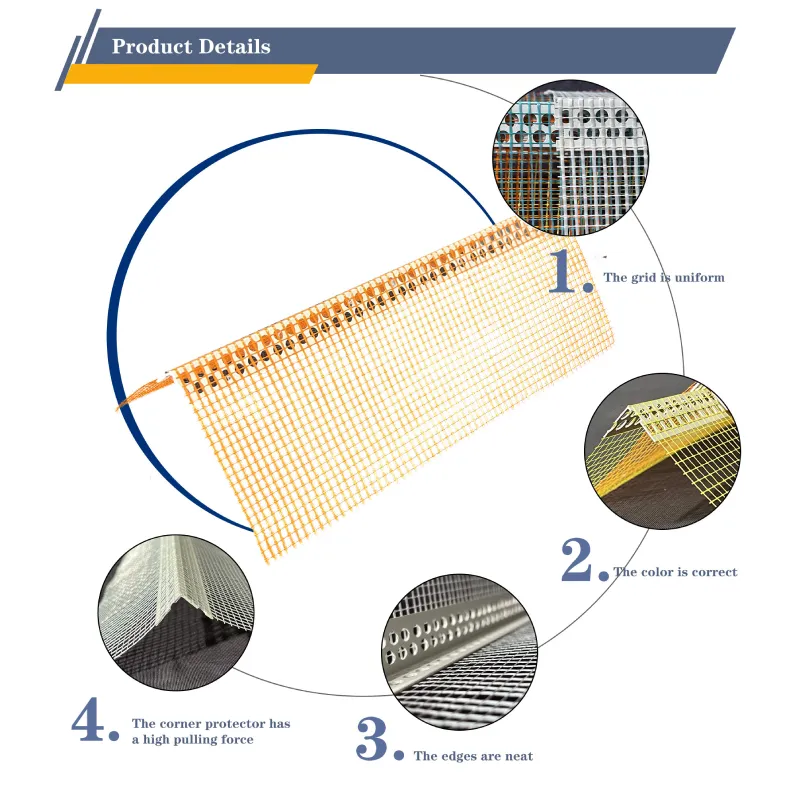 Product Details

1. The grid is uniform

2. The color is correct

3. The edges are neat

4. The corner protector has a high pulling force