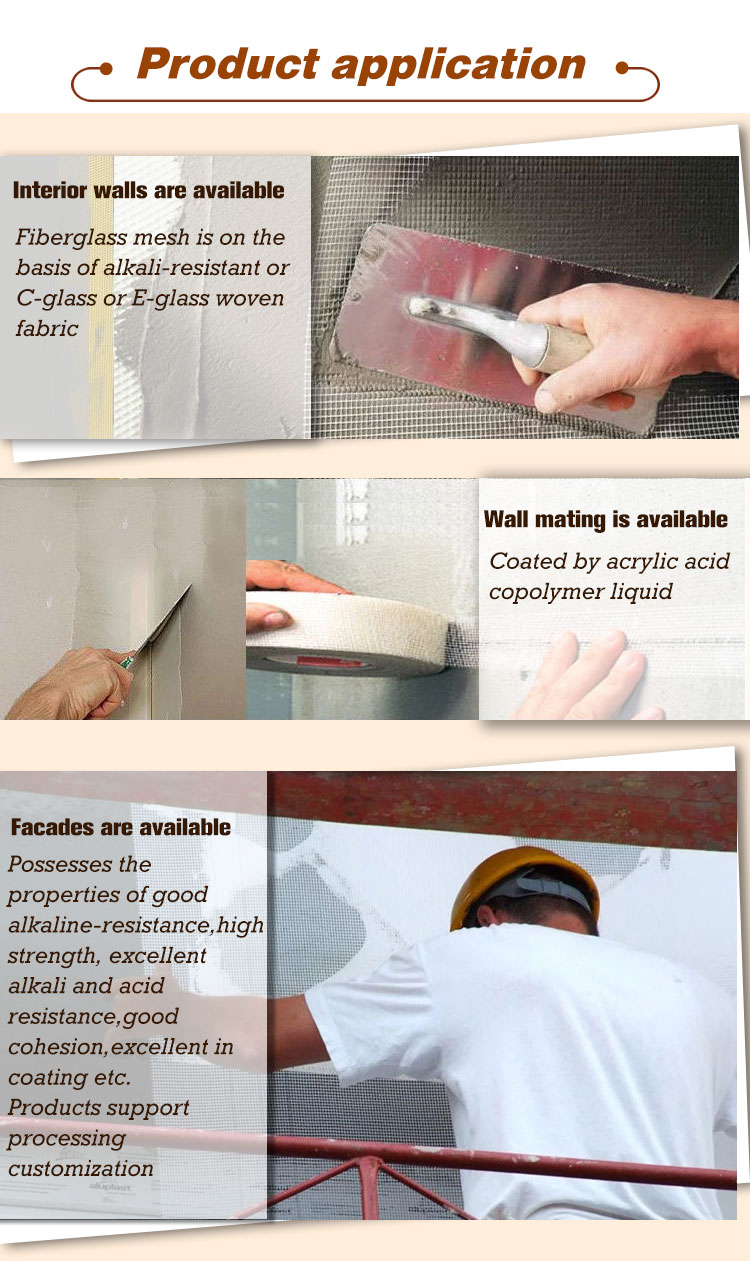 Product application

Interior walls are available

Fiberglass mesh is on the basis of alkali-resistant or C-glass or E-glass woven fabric

Wall mating is available

Coated by acrylic acid copolymer liquid

Facades are available

Possesses the properties of good alkaline-resistance,high strength, excellent alkali and acid resistance,good cohesion,excellent in coating etc. Products support processing customization