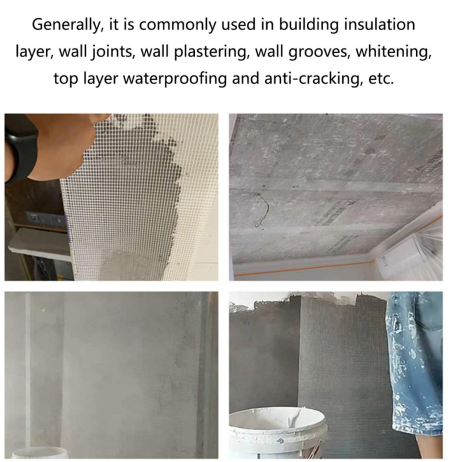 Generally, it is commonly used in building insulation layer, wall joints, wall plastering, wall grooves, whitening, top layer waterproofing and anti-cracking, etc.