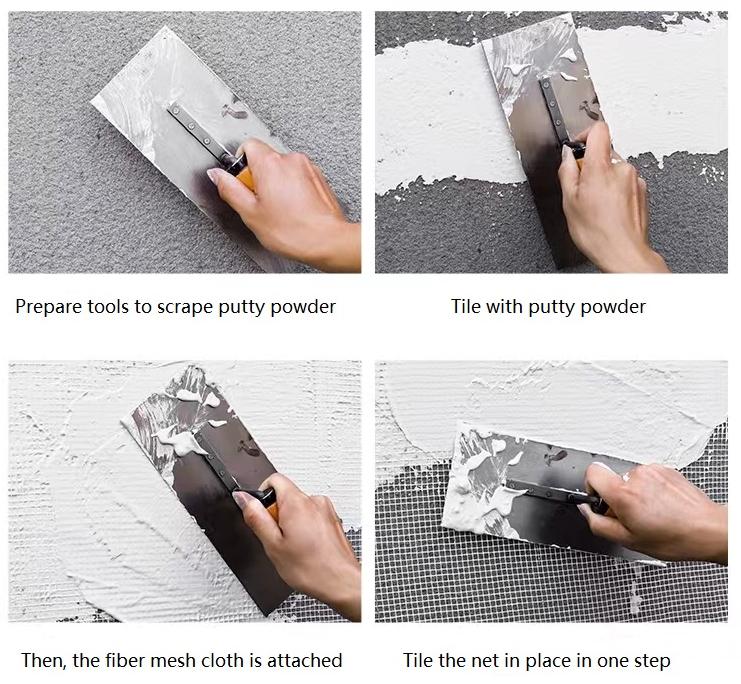 Prepare tools to scrape putty powder

Tile with putty powder

Then, the fiber mesh cloth is attached

Tile the net in place in one step