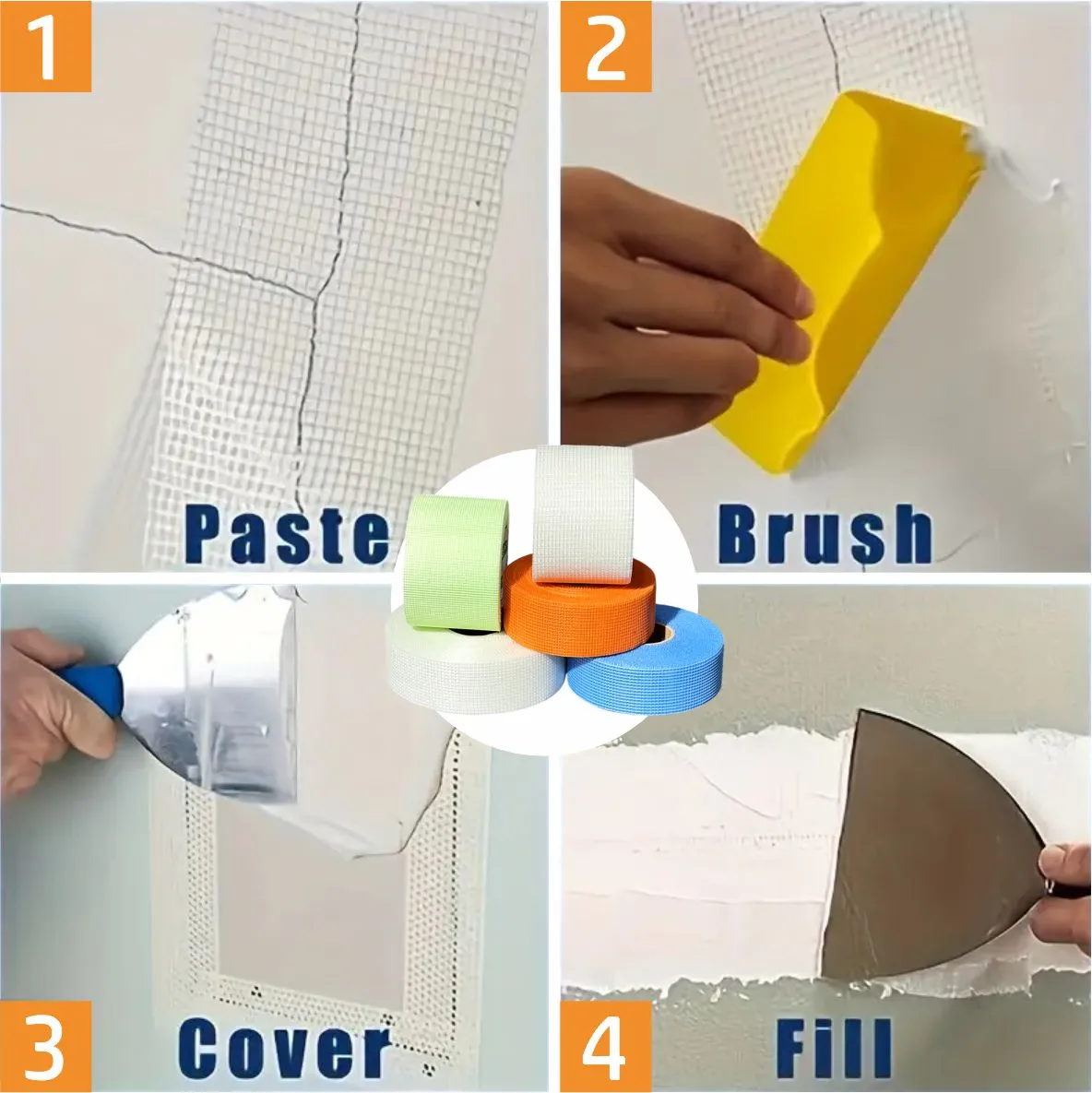 1
Paste
2
Brush
3
Cover
4
Fill