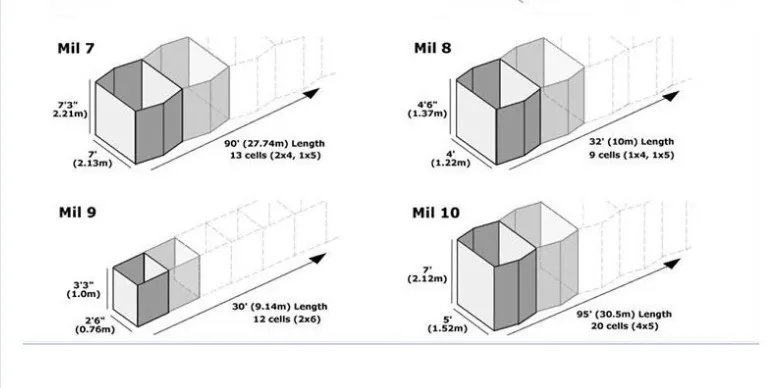 Mil 7

7'3"
2.21m)

7'
(2.13m)

90' (27.74m) Length
13 cells (2x4, 1x5)

Mil 8

4'6"
(1.37m)

4'
(1.22m)

32' (10m) Length
9 cells (1x4, 1x5)

Mil 9

3'3"
(1.0m)

2'6"
(0.76m)

30' (9.14m) Length
12 cells (2x6)

Mil 10

7'
(2.12m)

5'
(1.52m)

95' (30.5m) Length
20 cells (4x5)