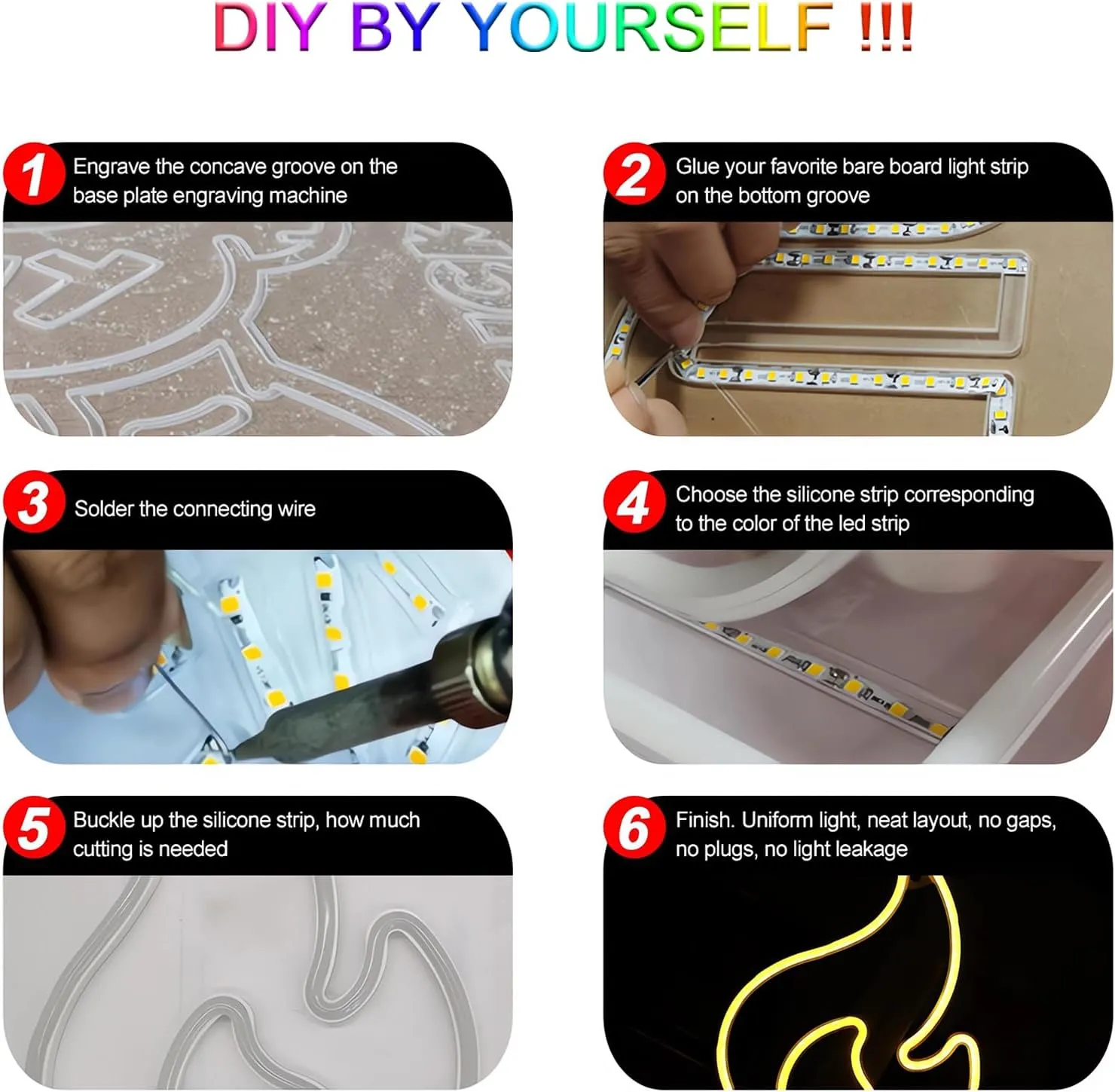 DIY BY YOURSELF !!!

1 Engrave the concave groove on the base plate engraving machine

2 Glue your favorite bare board light strip on the bottom groove

3 Solder the connecting wire

4 Choose the silicone strip corresponding to the color of the led strip

5 Buckle up the silicone strip, how much cutting is needed

6 Finish. Uniform light, neat layout, no gaps, no plugs, no light leakage