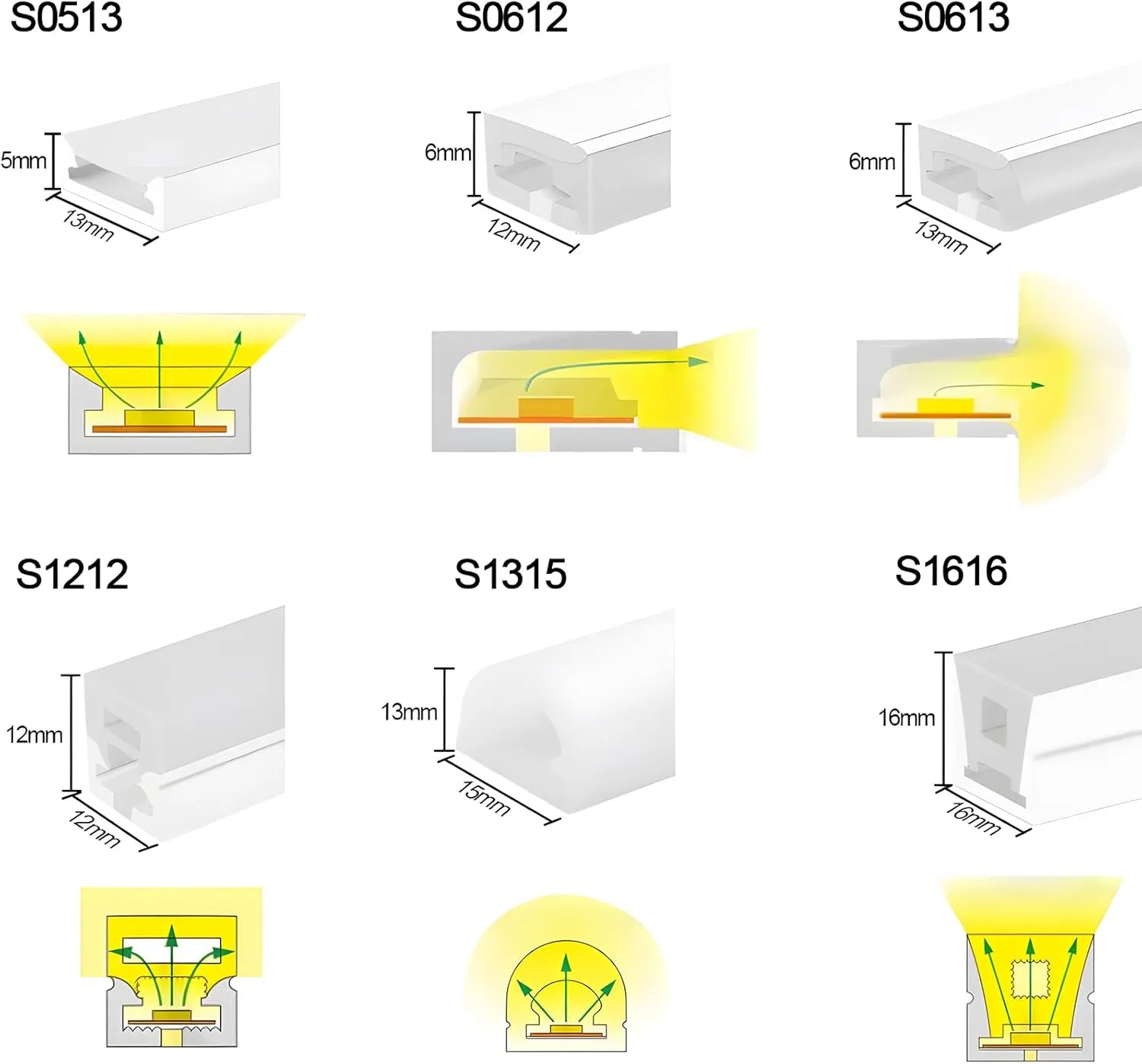 S0513

5mm

13mm

S0612

6mm

12mm

S0613

6mm

13mm

S1212

12mm

12mm

S1315

13mm

15mm

S1616

16mm

16mm