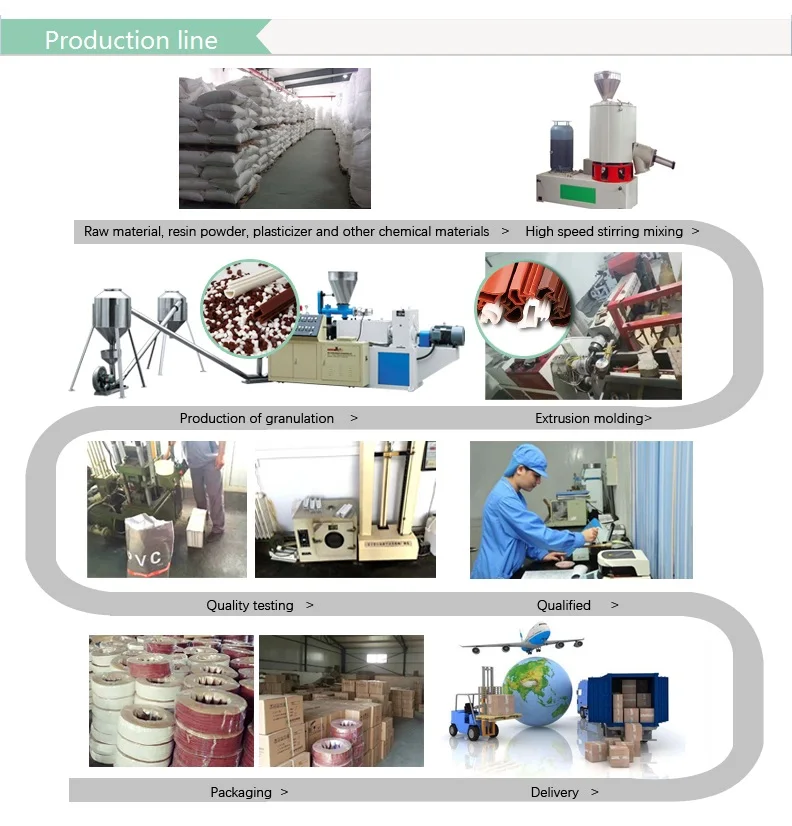 Production line

Raw material, resin powder, plasticizer and other chemical materials >

High speed stirring mixing >

Production of granulation >

Extrusion molding>

PVC

Quality testing >

Qualified >

Packaging >

Delivery >