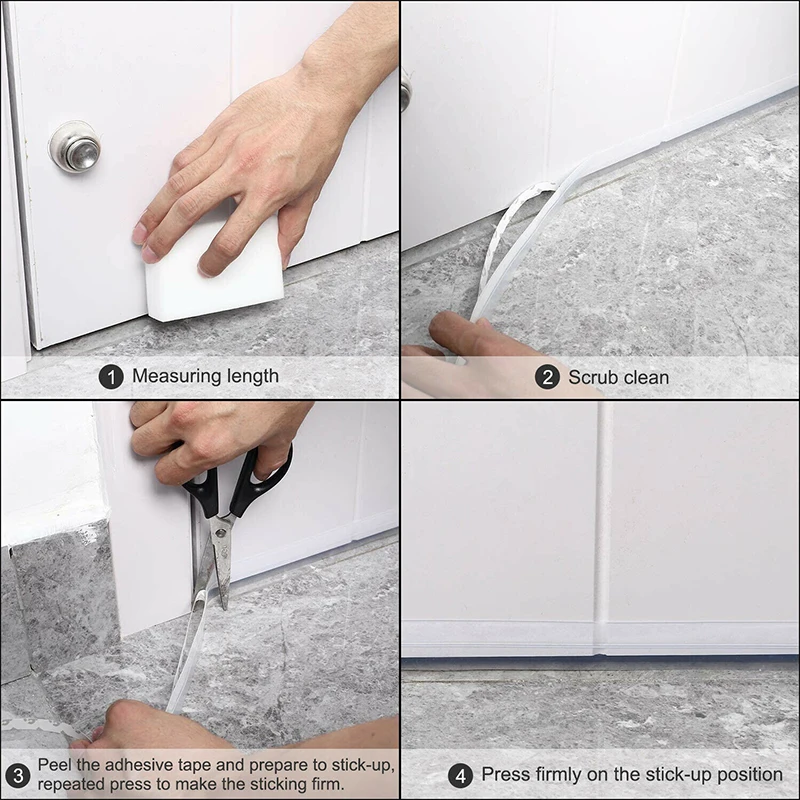 1 Measuring length

2 Scrub clean

3 Peel the adhesive tape and prepare to stick-up, repeated press to make the sticking firm.

4 Press firmly on the stick-up position