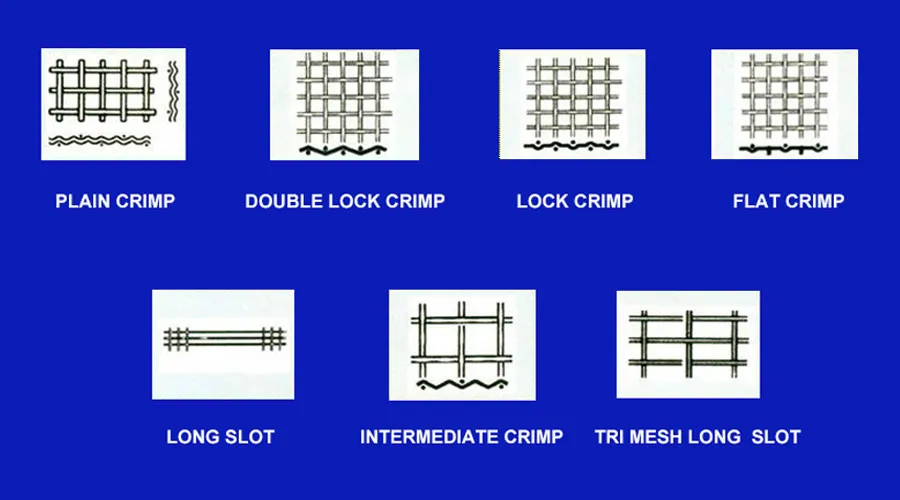 PLAIN CRIMP

DOUBLE LOCK CRIMP

LOCK CRIMP

FLAT CRIMP

LONG SLOT

INTERMEDIATE CRIMP

TRI MESH LONG SLOT