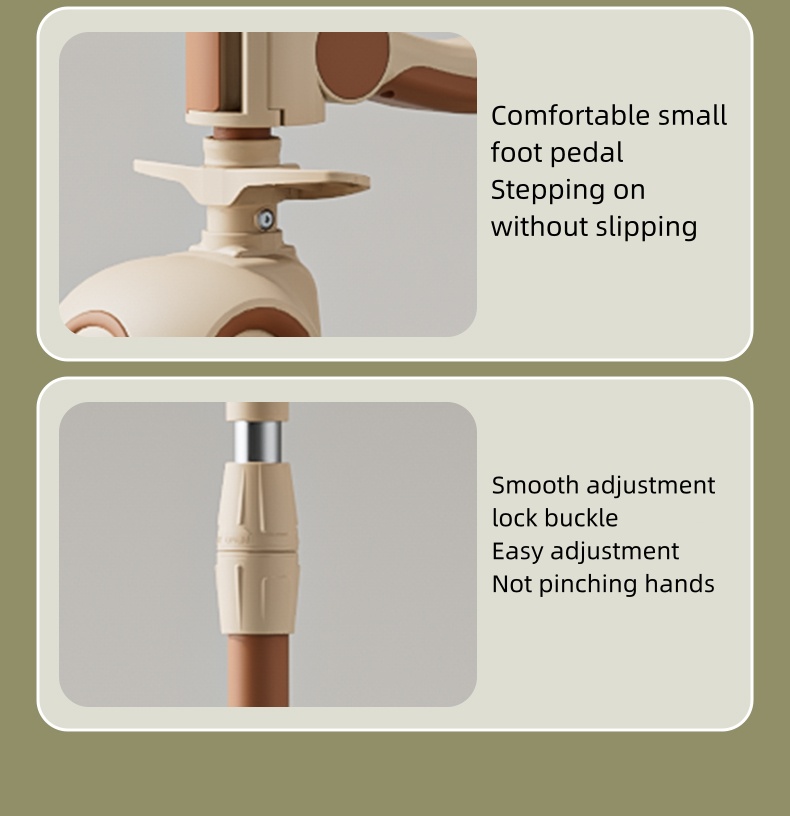 Comfortable small foot pedal
Stepping on without slipping

Smooth adjustment lock buckle
Easy adjustment
Not pinching hands