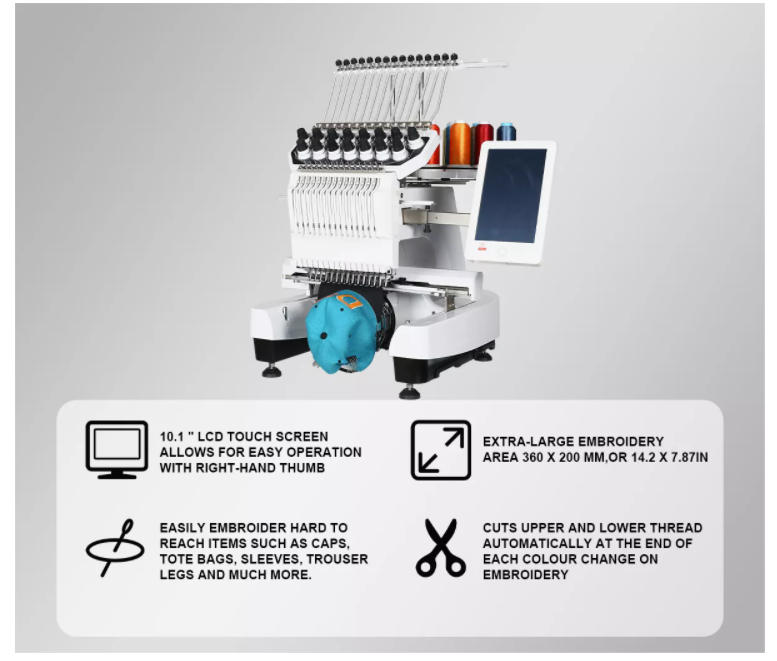 10.1 " LCD TOUCH SCREEN ALLOWS FOR EASY OPERATION WITH RIGHT-HAND THUMB

EXTRA-LARGE EMBROIDERY AREA 360 X 200 MM,OR 14.2 X 7.87IN

EASILY EMBROIDER HARD TO REACH ITEMS SUCH AS CAPS, TOTE BAGS, SLEEVES, TROUSER LEGS AND MUCH MORE.

CUTS UPPER AND LOWER THREAD AUTOMATICALLY AT THE END OF EACH COLOUR CHANGE ON EMBROIDERY