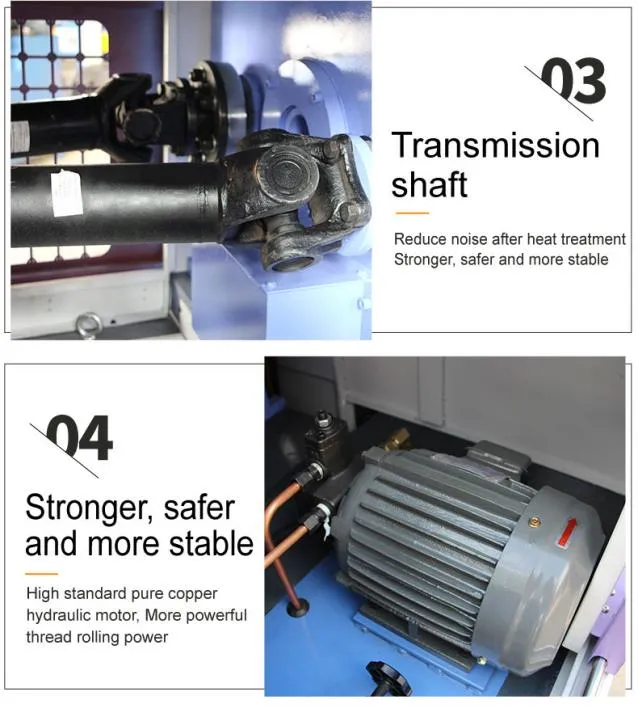 03

Transmission shaft

Reduce noise after heat treatment
Stronger, safer and more stable

04

Stronger, safer and more stable

High standard pure copper hydraulic motor, More powerful thread rolling power