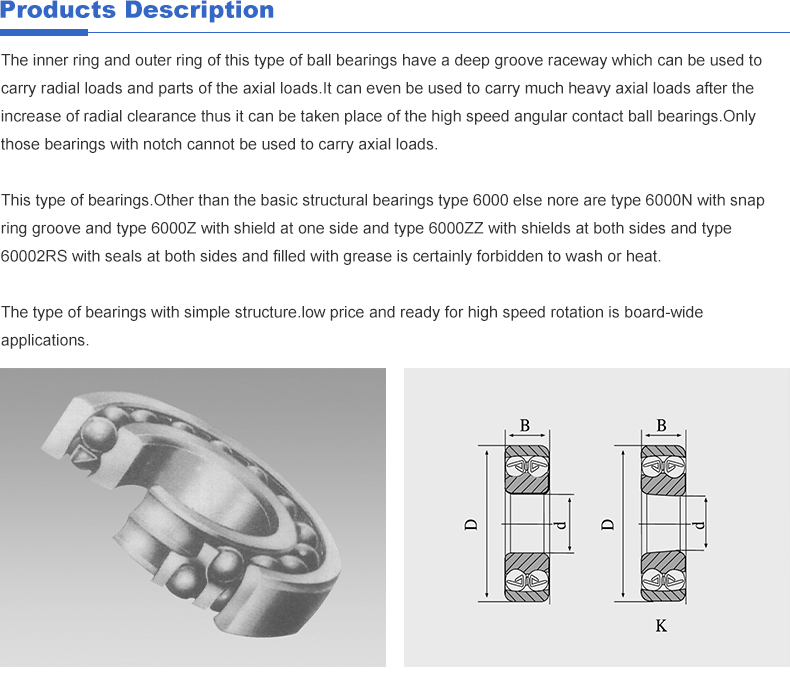 Products Description

The inner ring and outer ring of this type of ball bearings have a deep groove raceway which can be used to carry radial loads and parts of the axial loads.It can even be used to carry much heavy axial loads after the increase of radial clearance thus it can be taken place of the high speed angular contact ball bearings.Only those bearings with notch cannot be used to carry axial loads.

This type of bearings.Other than the basic structural bearings type 6000 else nore are type 6000N with snap ring groove and type 6000Z with shield at one side and type 6000ZZ with shields at both sides and type 60002RS with seals at both sides and filled with grease is certainly forbidden to wash or heat.

The type of bearings with simple structure.low price and ready for high speed rotation is board-wide applications.

B
D
d
B
D
d
K