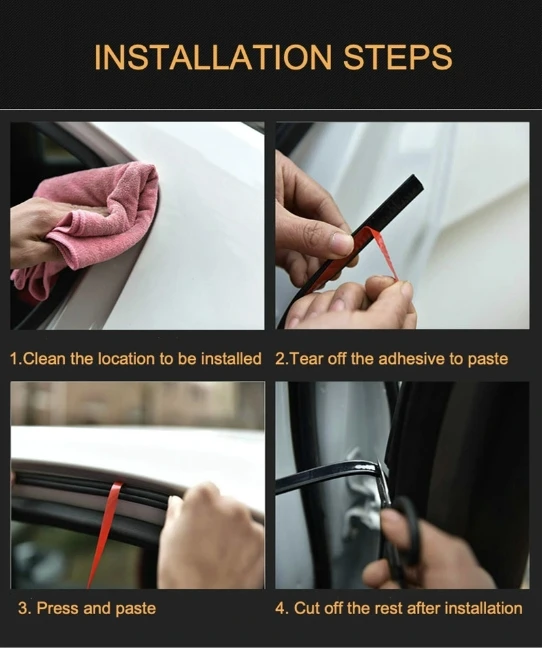 INSTALLATION STEPS

1.Clean the location to be installed

2.Tear off the adhesive to paste

3. Press and paste

4. Cut off the rest after installation