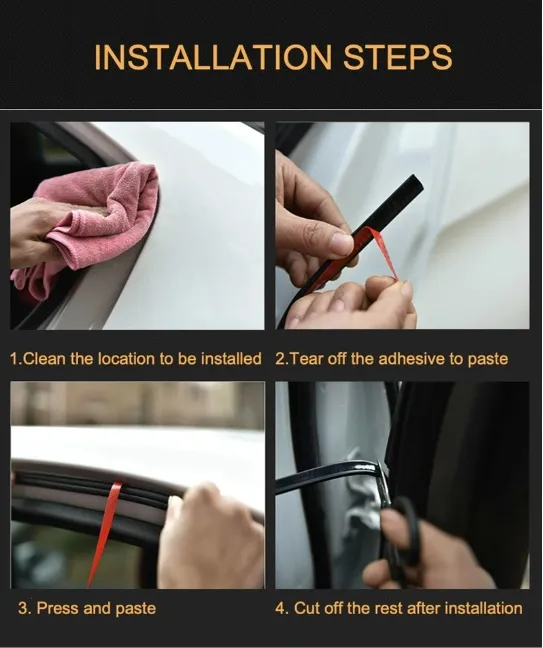 INSTALLATION STEPS

1.Clean the location to be installed

2.Tear off the adhesive to paste

3. Press and paste

4. Cut off the rest after installation