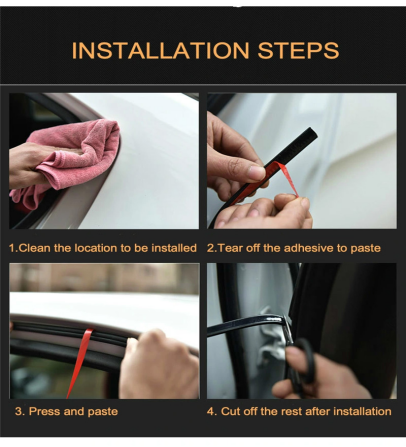 INSTALLATION STEPS

1.Clean the location to be installed

2.Tear off the adhesive to paste

3. Press and paste

4. Cut off the rest after installation