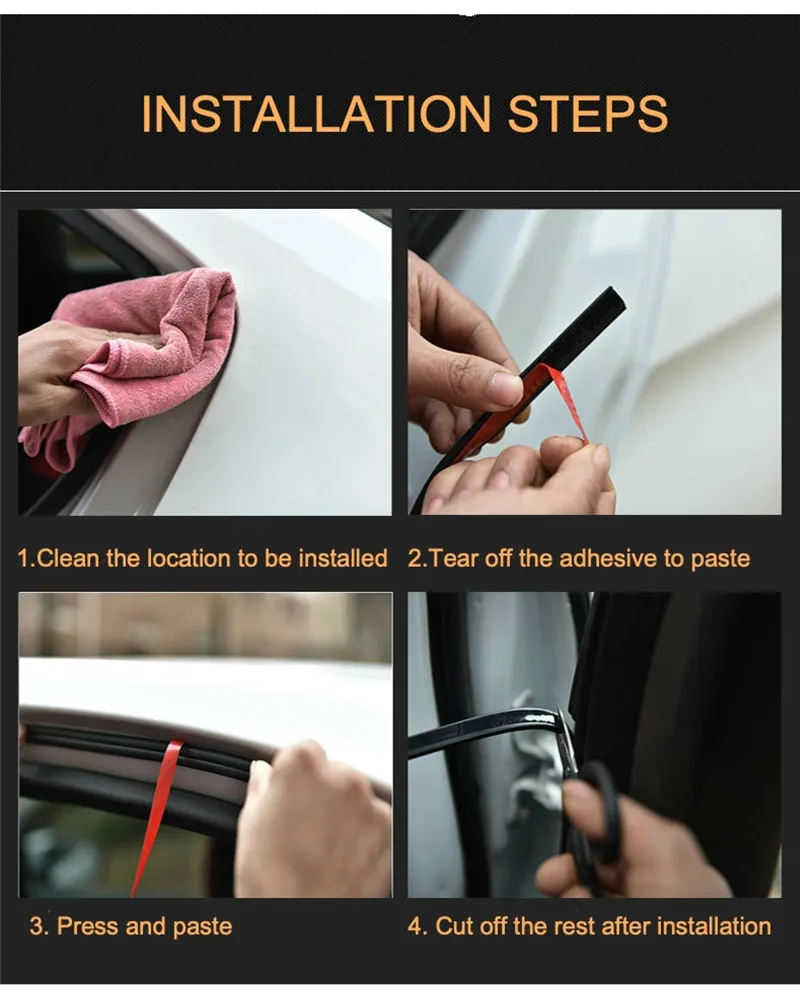 INSTALLATION STEPS

1.Clean the location to be installed

2.Tear off the adhesive to paste

3. Press and paste

4. Cut off the rest after installation