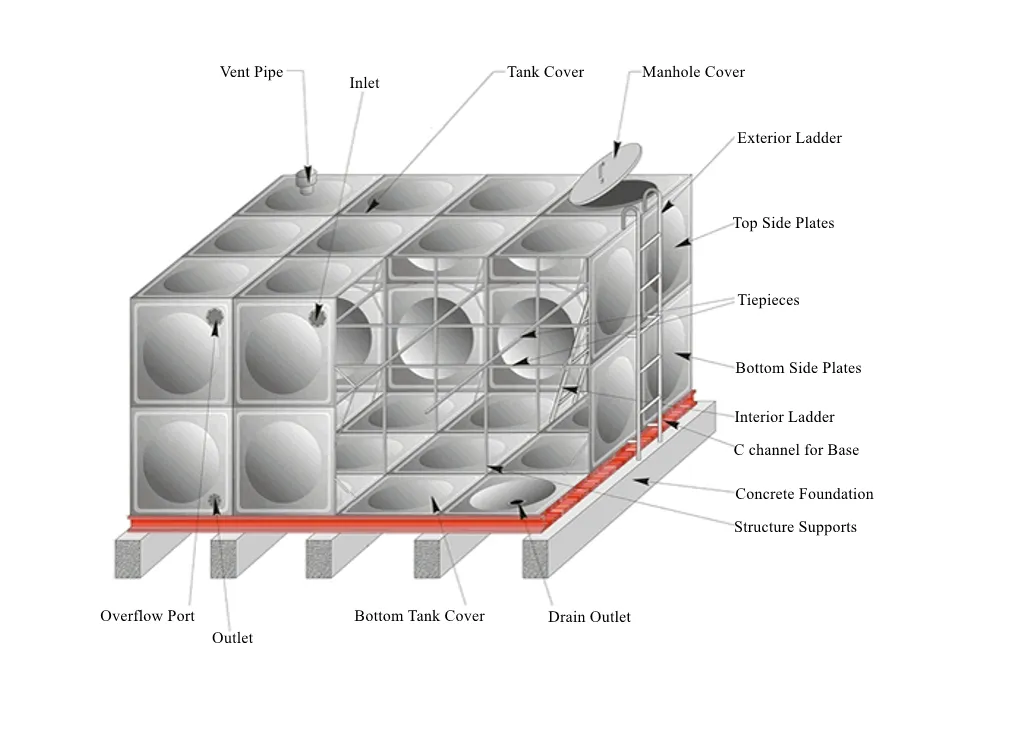 Vent Pipe
Inlet
Tank Cover
Manhole Cover
Exterior Ladder
Top Side Plates
Tiepieces
Bottom Side Plates
Interior Ladder
C channel for Base
Concrete Foundation
Structure Supports
Overflow Port
Outlet
Bottom Tank Cover
Drain Outlet