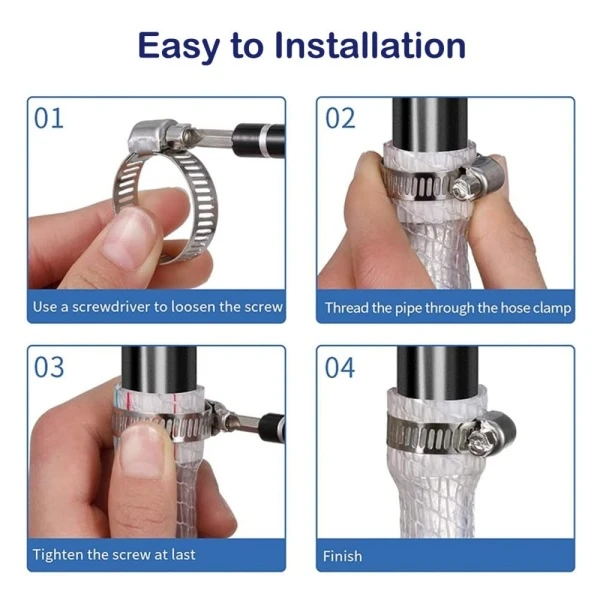 Easy to Installation

01

Use a screwdriver to loosen the screw

02

Thread the pipe through the hose clamp

03

Tighten the screw at last

04

Finish