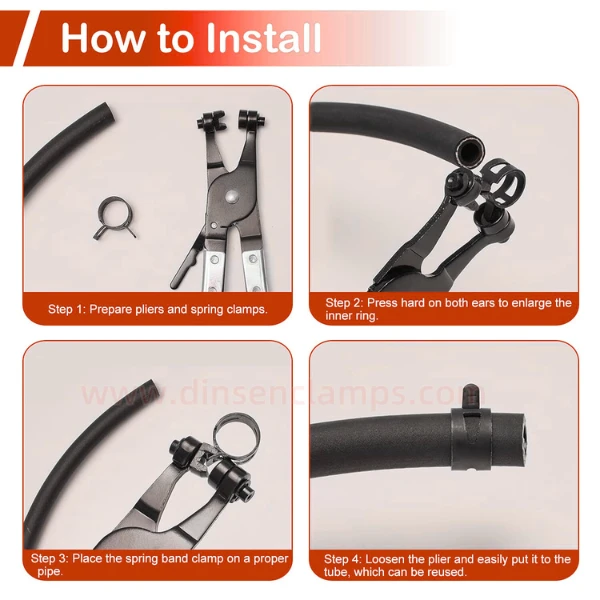 How to Install

Step 1: Prepare pliers and spring clamps.

Step 2: Press hard on both ears to enlarge the inner ring.

www.dinsenclamps.com

Step 3: Place the spring band clamp on a proper pipe.

Step 4: Loosen the plier and easily put it to the tube, which can be reused.