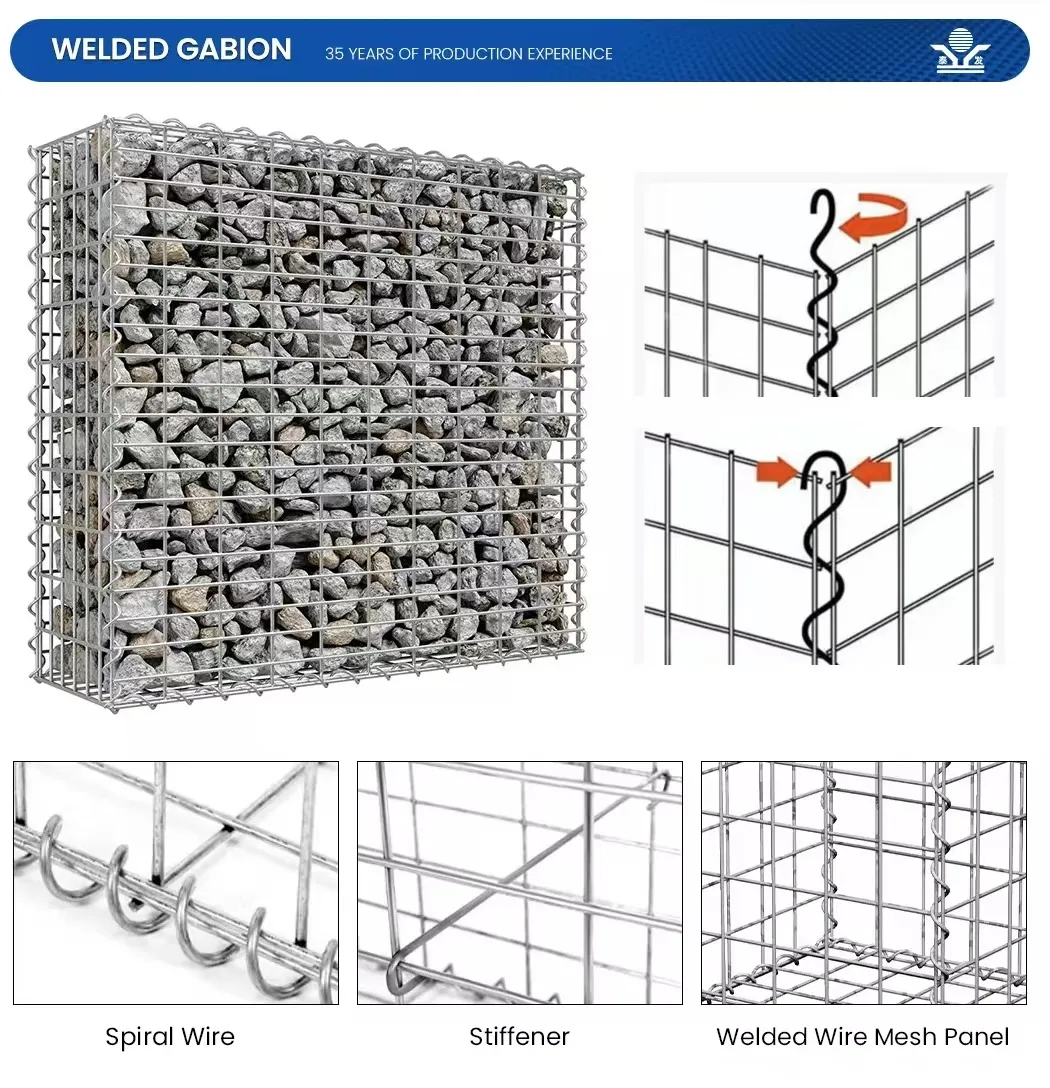 WELDED GABION
35 YEARS OF PRODUCTION EXPERIENCE

Spiral Wire

Stiffener

Welded Wire Mesh Panel