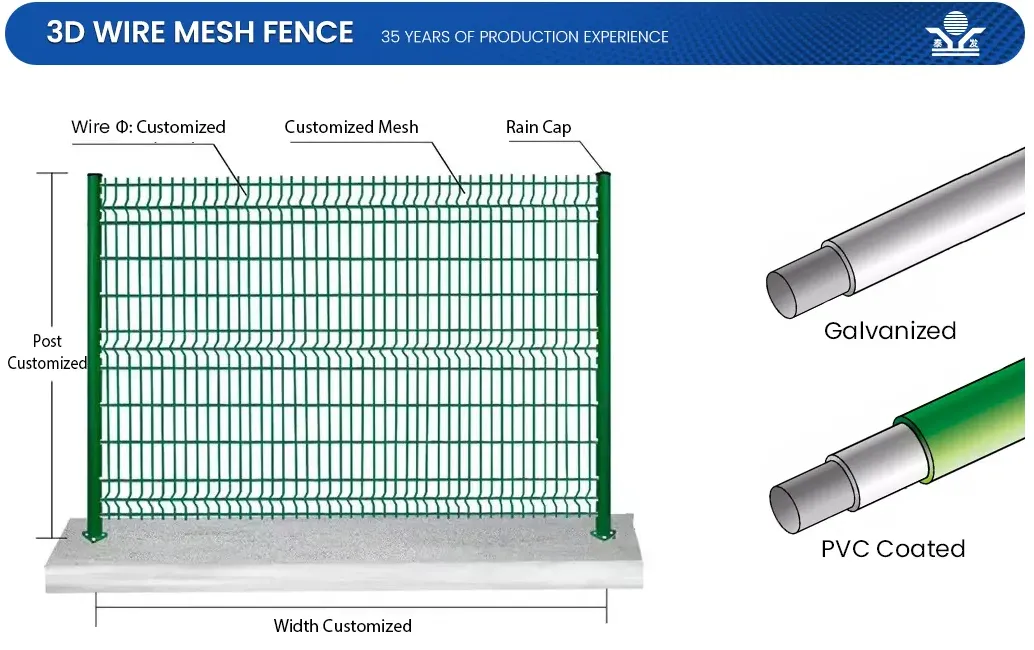 3D WIRE MESH FENCE
35 YEARS OF PRODUCTION EXPERIENCE

Wire Φ: Customized
Customized Mesh
Rain Cap
Post Customized
Width Customized

Galvanized
PVC Coated