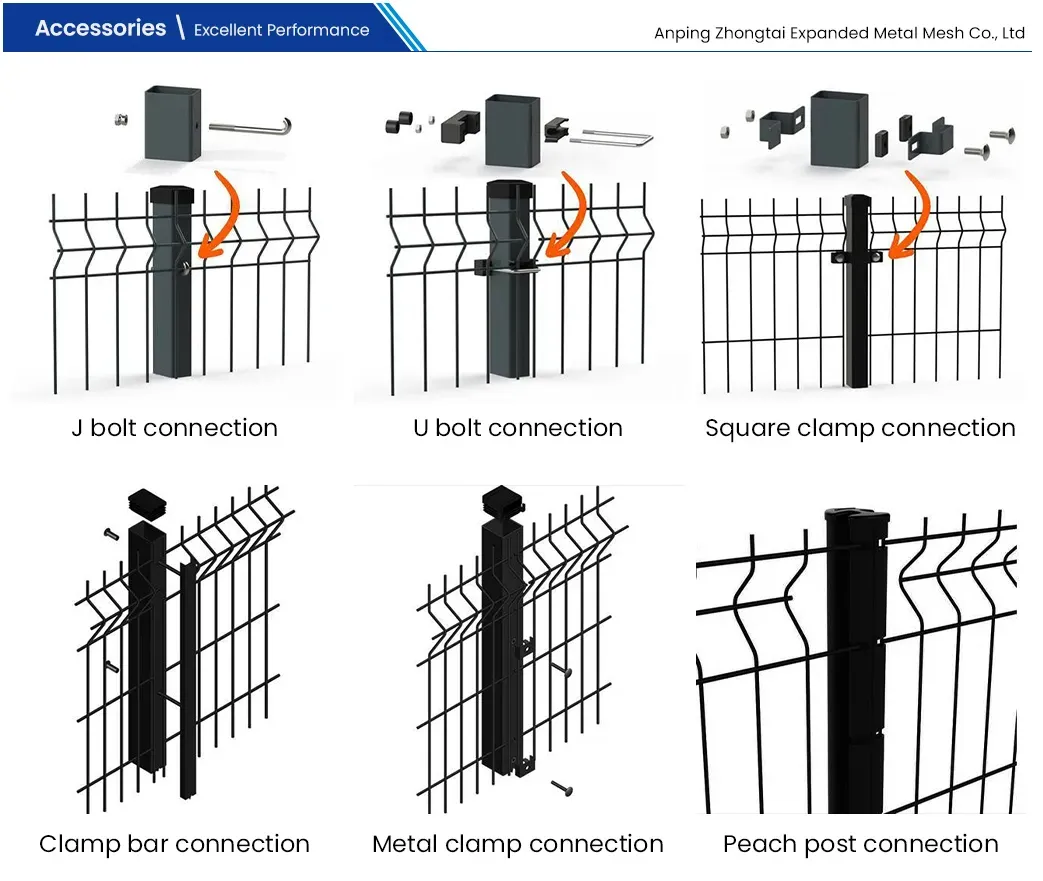 Accessories \ Excellent Performance

Anping Zhongtai Expanded Metal Mesh Co., Ltd

J bolt connection

U bolt connection

Square clamp connection

Clamp bar connection

Metal clamp connection

Peach post connection