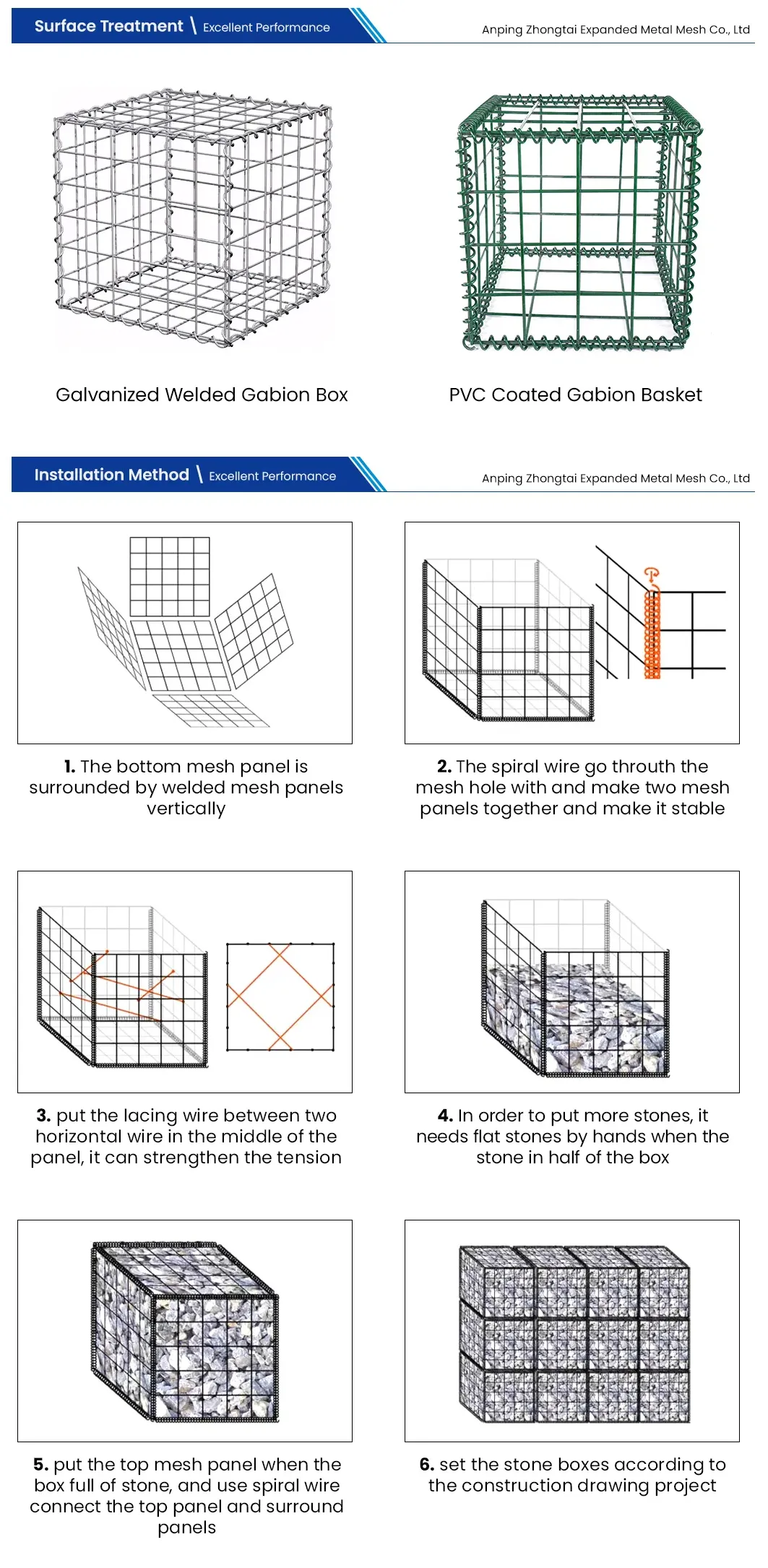 Surface Treatment \ Excellent Performance

Anping Zhongtai Expanded Metal Mesh Co., Ltd

Galvanized Welded Gabion Box

PVC Coated Gabion Basket

Installation Method \ Excellent Performance

Anping Zhongtai Expanded Metal Mesh Co., Ltd

1. The bottom mesh panel is surrounded by welded mesh panels vertically

2. The spiral wire go throuth the mesh hole with and make two mesh panels together and make it stable

3. put the lacing wire between two horizontal wire in the middle of the panel, it can strengthen the tension

4. In order to put more stones, it needs flat stones by hands when the stone in half of the box

5. put the top mesh panel when the box full of stone, and use spiral wire connect the top panel and surround panels

6. set the stone boxes according to the construction drawing project