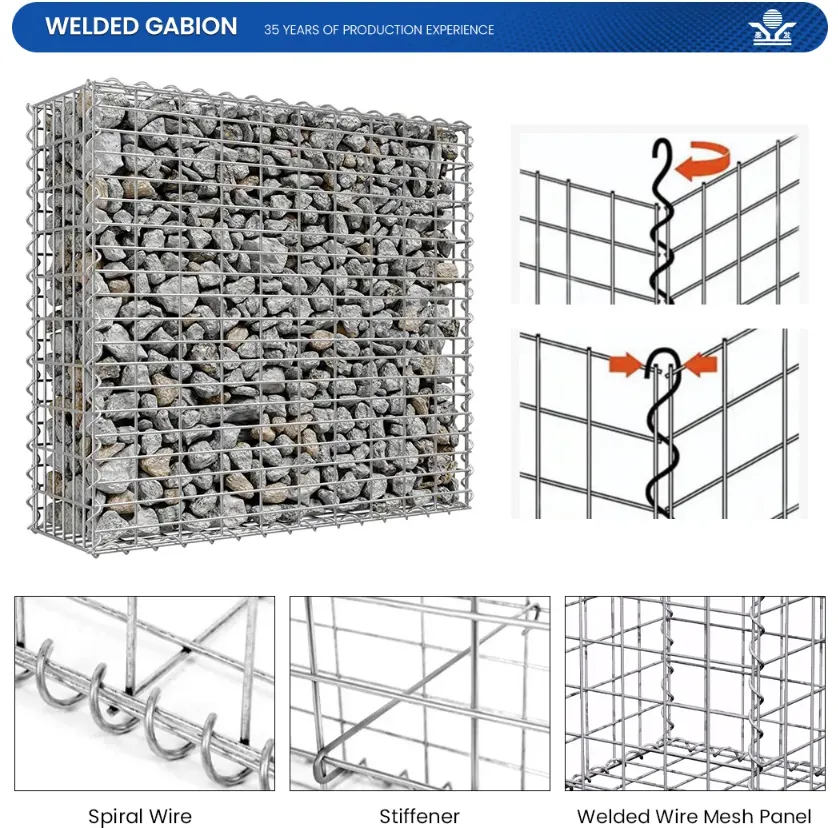 WELDED GABION 35 YEARS OF PRODUCTION EXPERIENCE

Spiral Wire

Stiffener

Welded Wire Mesh Panel